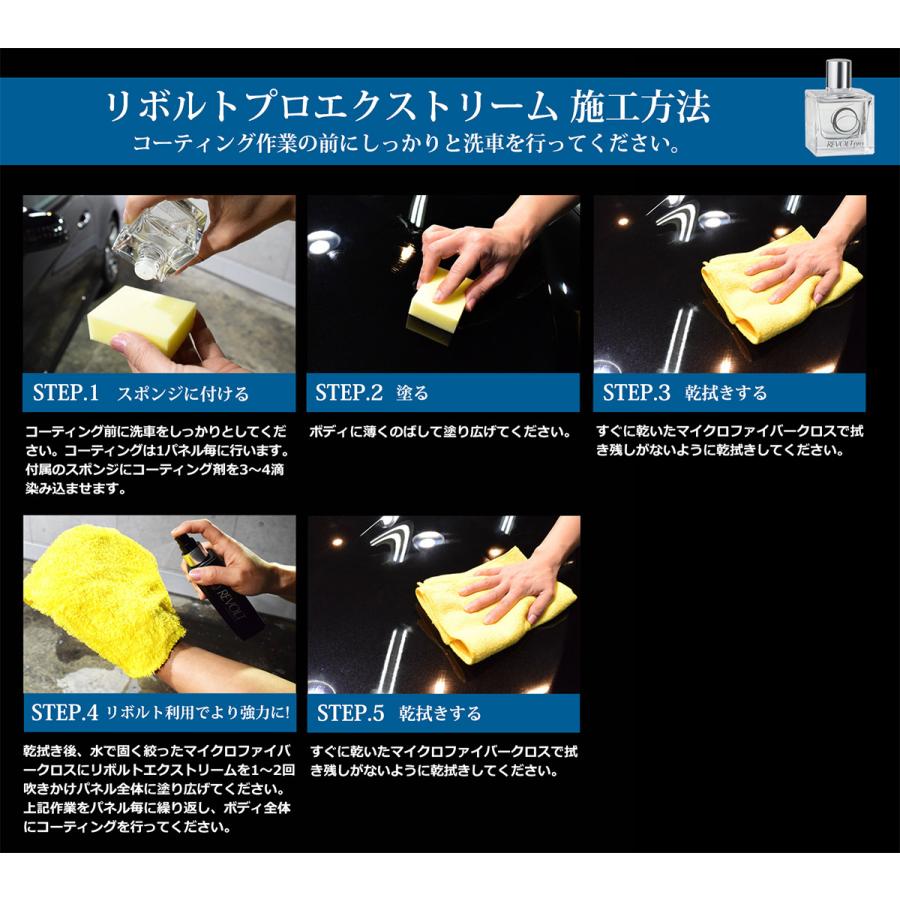 リボルトプロエクストリーム 施工方法
コーティング作業の前にしっかりと洗車を行ってください。

REVOLT pro

STEP.1 スポンジに付ける

コーティング前に洗車をしっかりとしてください。コーティングは1パネル毎に行います。付属のスポンジにコーティング剤を3～4滴染み込ませます。

STEP.2 塗る

ボディに薄くのばして塗り広げてください。

STEP.3 乾拭きする

すぐに乾いたマイクロファイバークロスで拭き残しがないように乾拭きしてください。

REVOLT

STEP.4 リボルト利用でより強力に!

乾拭き後、水で固く絞ったマイクロファイバークロスにリボルトエクストリームを1～2回吹きかけパネル全体に塗り広げてください。上記作業をパネル毎に繰り返し、ボディ全体にコーティングを行ってください。

STEP.5 乾拭きする

すぐに乾いたマイクロファイバークロスで拭き残しがないように乾拭きしてください。