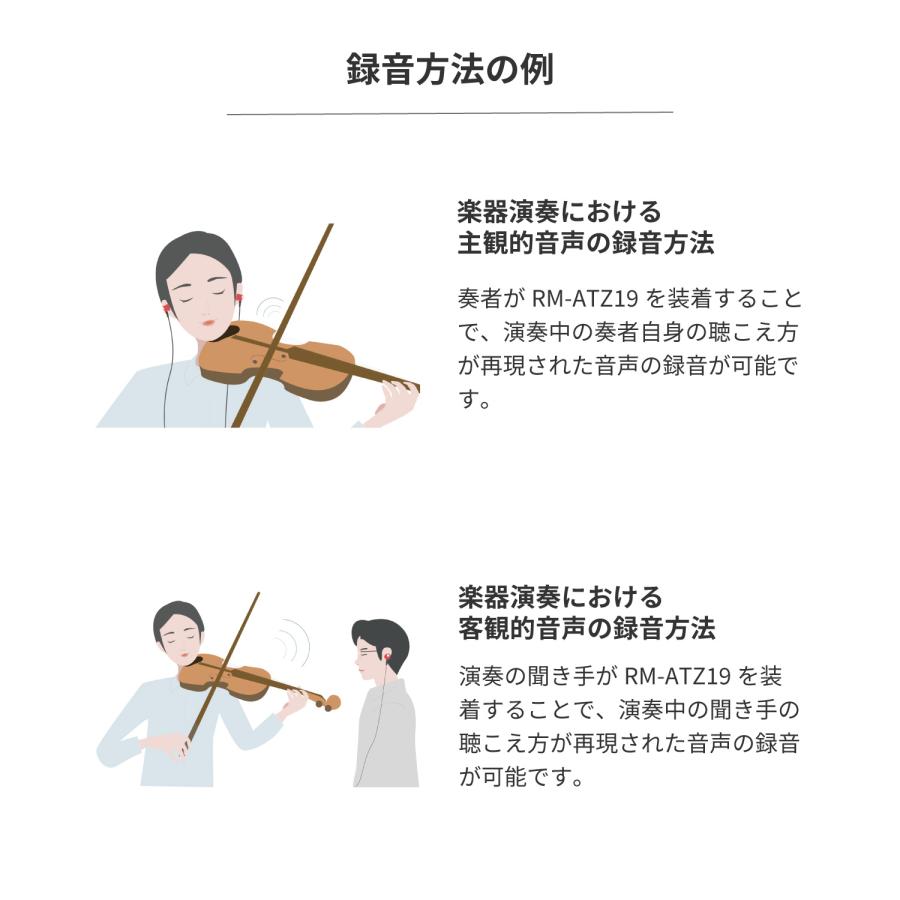 録音方法の例

楽器演奏における
主観的音声の録音方法

奏者が RM-ATZ19 を装着することで、演奏中の奏者自身の聴こえ方が再現された音声の録音が可能です。

楽器演奏における
客観的音声の録音方法

演奏の聞き手が RM-ATZ19 を装着することで、演奏中の聞き手の聴こえ方が再現された音声の録音が可能です。