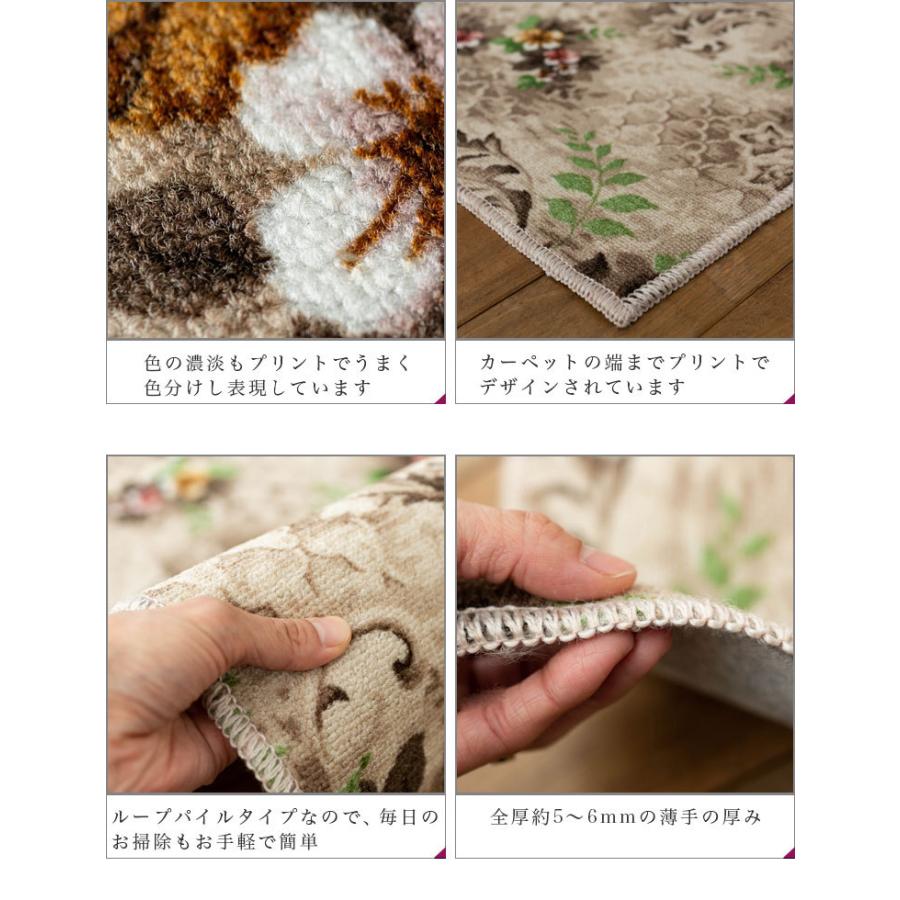 色の濃淡もプリントでうまく色分けし表現しています

カーペットの端までプリントでデザインされています

ループパイルタイプなので、毎日のお掃除もお手軽で簡単

全厚約5～6mmの薄手の厚み