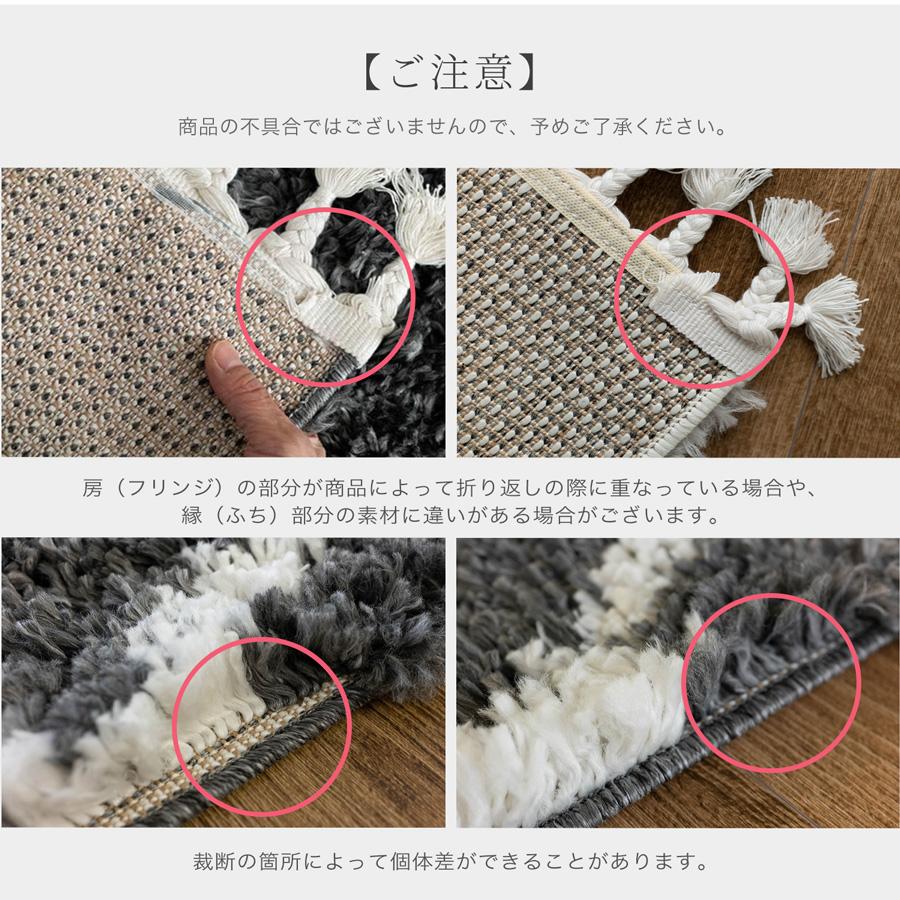 【ご注意】

商品の不具合ではございませんので、予めご了承ください。

房（フリンジ）の部分が商品によって折り返しの際に重なっている場合や、縁（ふち）部分の素材に違いがある場合がございます。

裁断の箇所によって個体差ができることがあります。