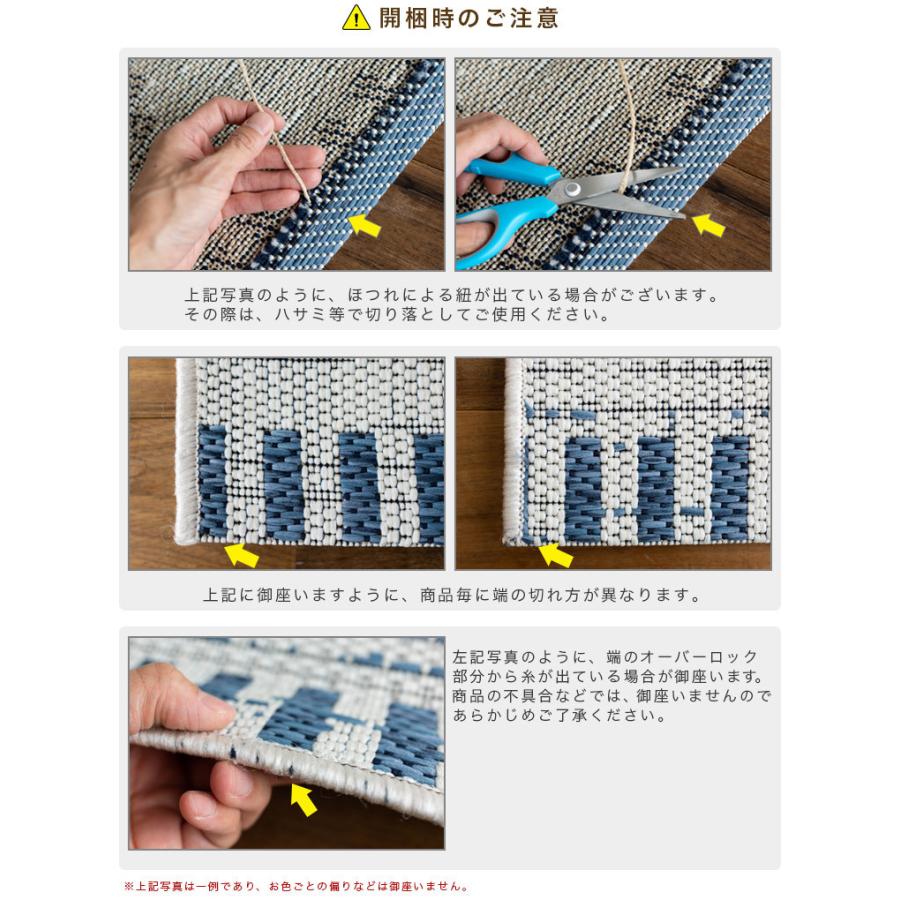 開梱時のご注意

上記写真のように、ほつれによる紐が出ている場合がございます。
その際は、ハサミ等で切り落としてご使用ください。

上記に御座いますように、商品毎に端の切れ方が異なります。

左記写真のように、端のオーバーロック部分から糸が出ている場合が御座います。商品の不具合などでは、御座いませんのであらかじめご了承ください。

※上記写真は一例であり、お色ごとの偏りなどは御座いません。