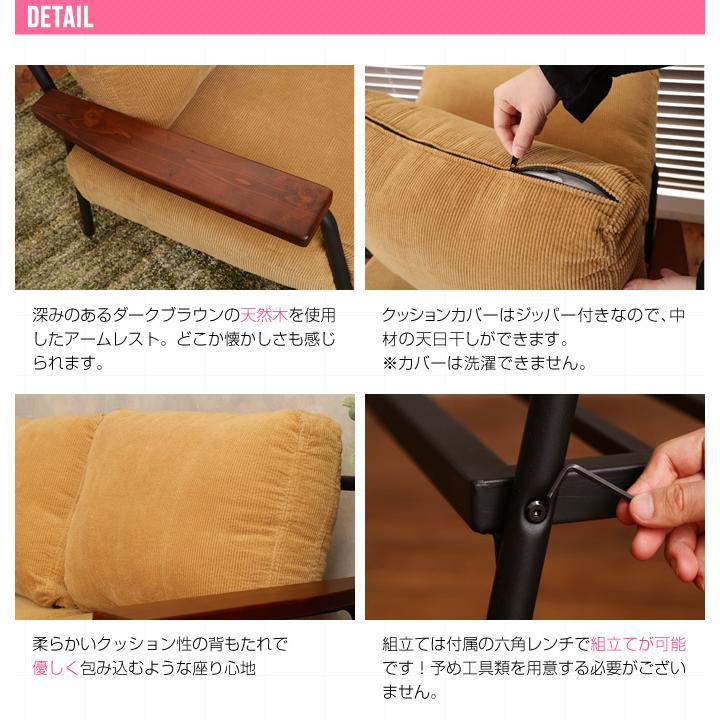 DETAIL

深みのあるダークブラウンの天然木を使用したアームレスト。どこか懐かしさも感じられます。

クッションカバーはジッパー付きなので、中材の天日干しができます。
※カバーは洗濯できません。

柔らかいクッション性の背もたれで優しく包み込むような座り心地

組立ては付属の六角レンチで組立てが可能です！予め工具類を用意する必要がございません。