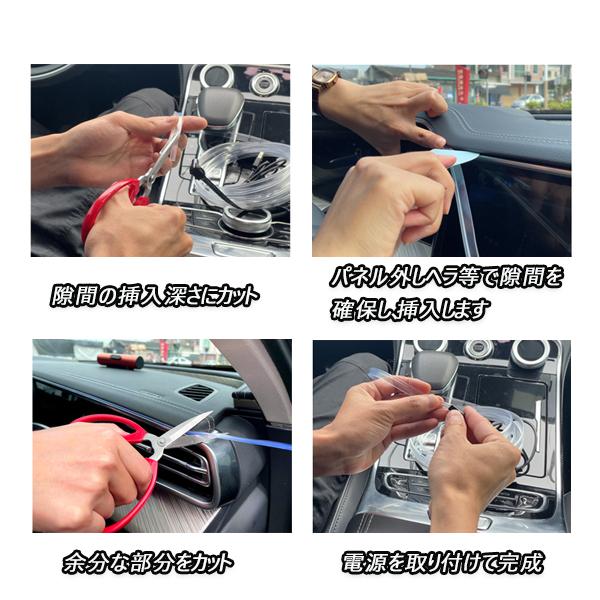 隙間の挿入深さにカット

パネル外しヘラ等で隙間を確保し挿入します

余分な部分をカット

電源を取り付けて完成