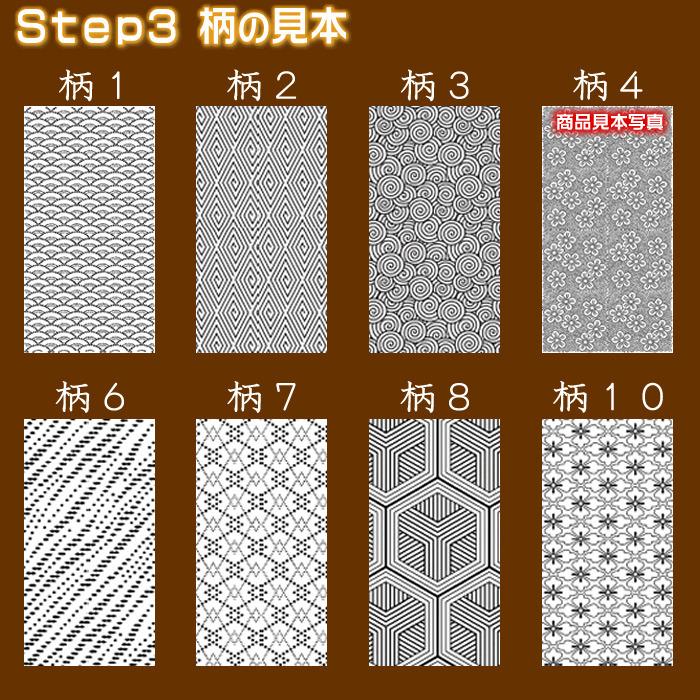 Step3 柄の見本

柄１

柄２

柄３

柄４

商品見本写真

柄６

柄７

柄８

柄１０