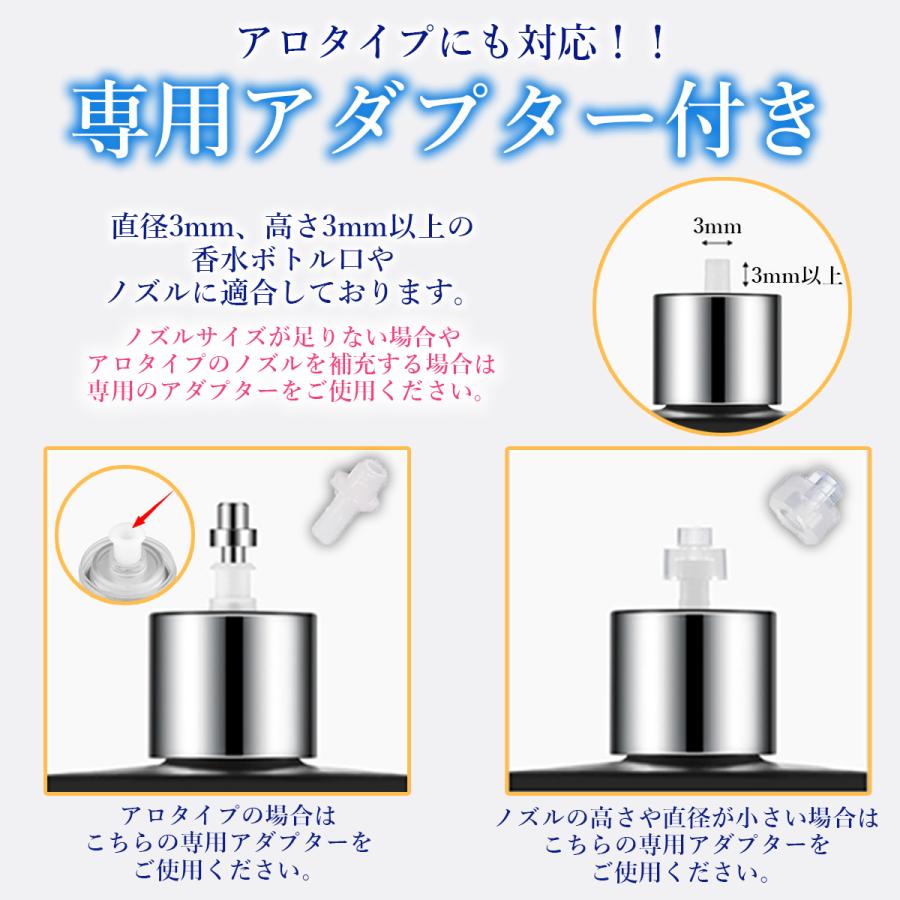 アロタイプにも対応！！
専用アダプター付き

直径3mm、高さ3mm以上の香水ボトル口やノズルに適合しております。

ノズルサイズが足りない場合やアロタイプのノズルを補充する場合は専用のアダプターをご使用ください。

3mm
3mm以上

アロタイプの場合はこちらの専用アダプターをご使用ください。

ノズルの高さや直径が小さい場合はこちらの専用アダプターをご使用ください。