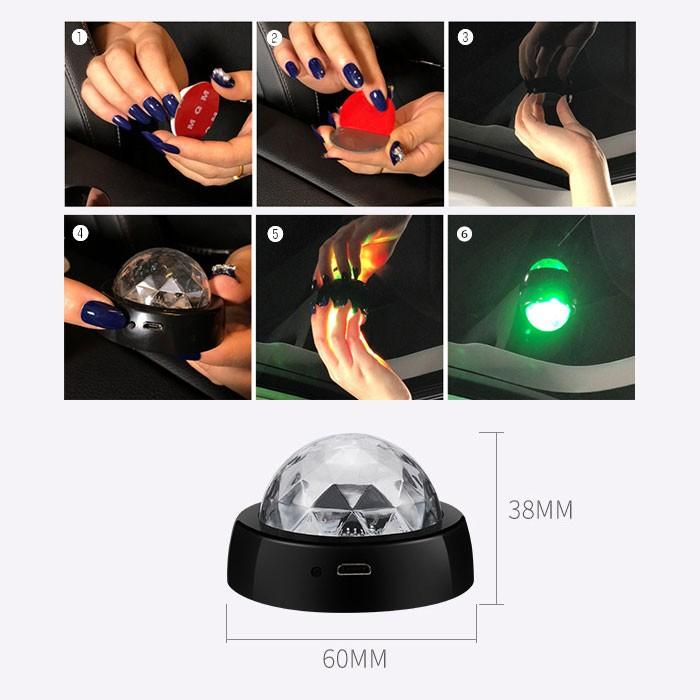 1
2
3
4
5
6
38MM
60MM