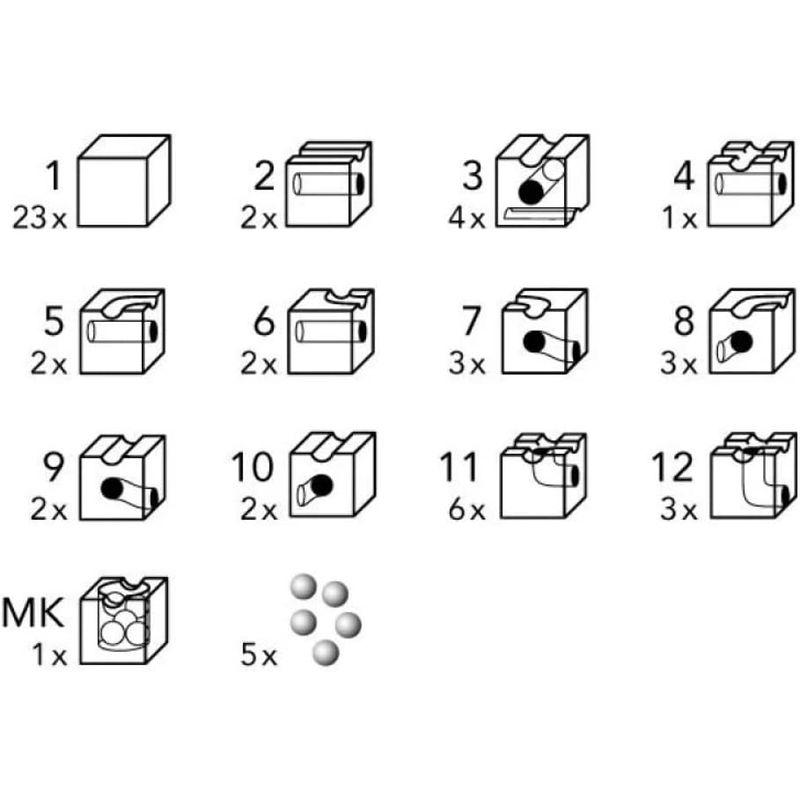 1
23 x

2
2 x

3
4 x

4
1 x

5
2 x

6
2 x

7
3 x

8
3 x

9
2 x

10
2 x

11
6 x

12
3 x

MK
1 x

5 x