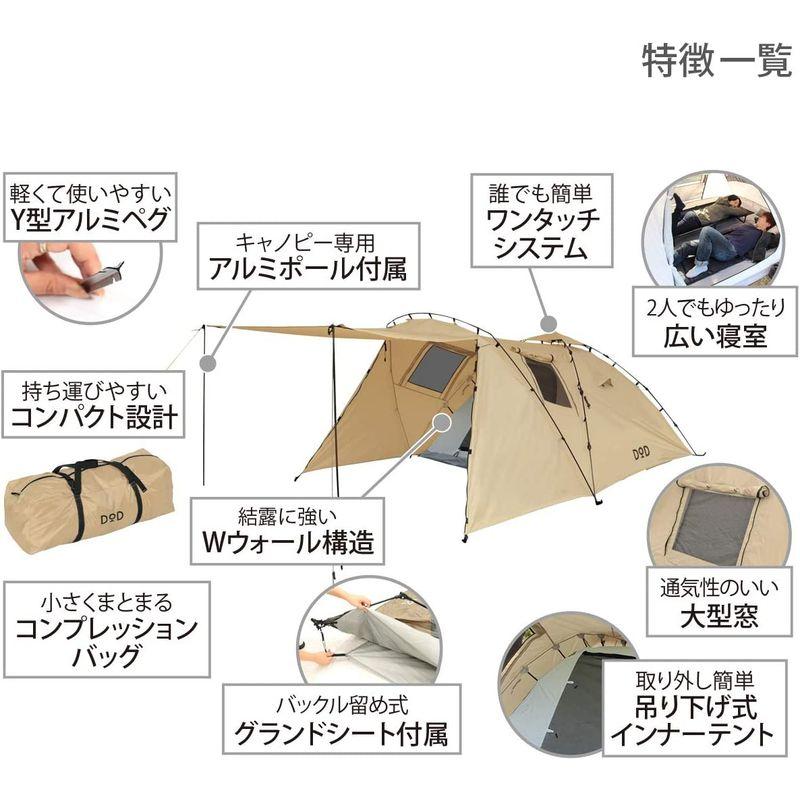 特徴一覧

軽くて使いやすい
Y型アルミペグ

キャノピー専用
アルミポール付属

誰でも簡単
ワンタッチ
システム

2人でもゆったり
広い寝室

持ち運びやすい
コンパクト設計

DOD

DOD

結露に強い
Wウォール構造

通気性のいい
大型窓

小さくまとまる
コンプレッション
バッグ

バックル留め式
グランドシート付属

取り外し簡単
吊り下げ式
インナーテント