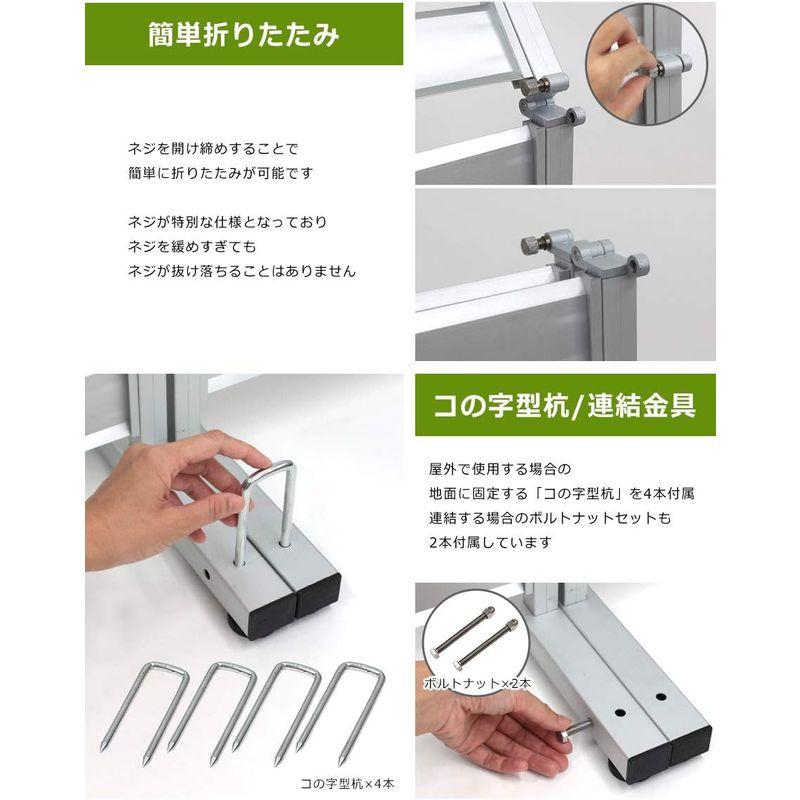 簡単折りたたみ

ネジを開け締めすることで
簡単に折りたたみが可能です

ネジが特別な仕様となっており
ネジを緩めすぎても
ネジが抜け落ちることはありません

コの字型杭/連結金具

屋外で使用する場合の
地面に固定する「コの字型杭」を4本付属
連結する場合のボルトナットセットも
2本付属しています

ボルトナット×2本

コの字型杭×4本