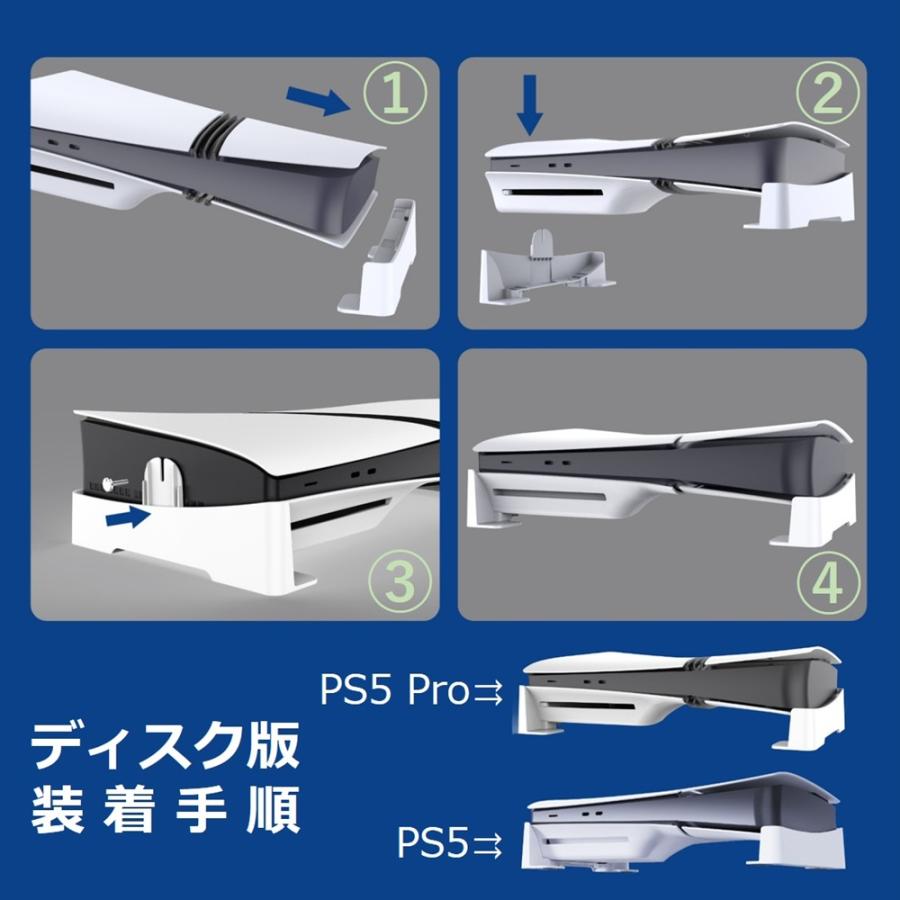 ①

②

③

④

PS5 Pro⇉

ディスク版
装着手順

PS5⇉