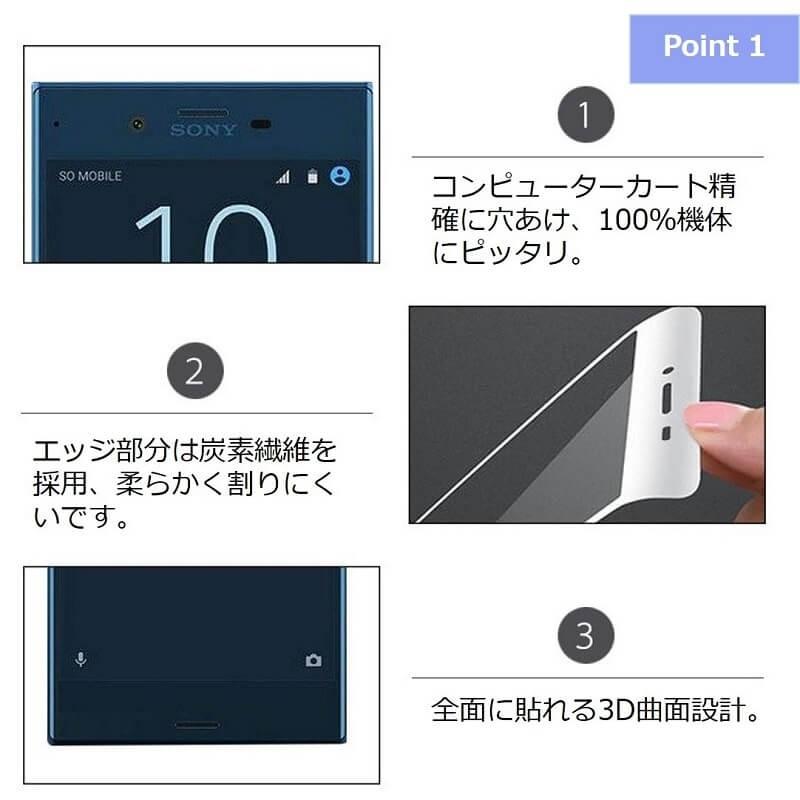 Point 1

SONY

SO MOBILE

10

1

コンピューターカート精確に穴あけ、100%機体にピッタリ。

2

エッジ部分は炭素繊維を採用、柔らかく割りにくいです。

3

全面に貼れる3D曲面設計。