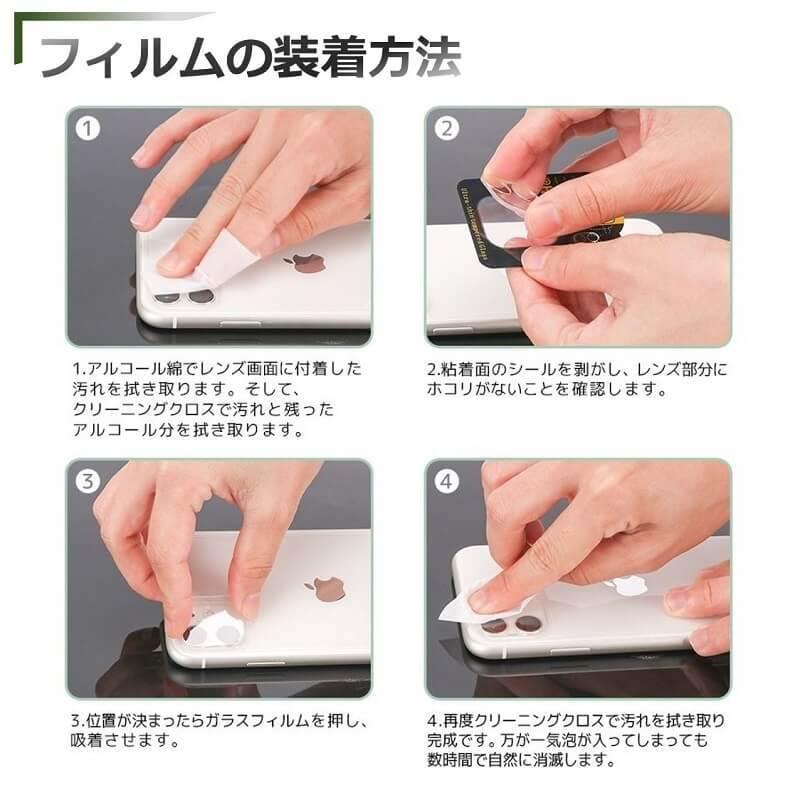 フィルムの装着方法

1

1.アルコール綿でレンズ画面に付着した汚れを拭き取ります。そして、クリーニングクロスで汚れと残ったアルコール分を拭き取ります。

2

2.粘着面のシールを剥がし、レンズ部分にホコリがないことを確認します。

3

3.位置が決まったらガラスフィルムを押し、吸着させます。

4

4.再度クリーニングクロスで汚れを拭き取り完成です。万が一気泡が入ってしまっても数時間で自然に消滅します。