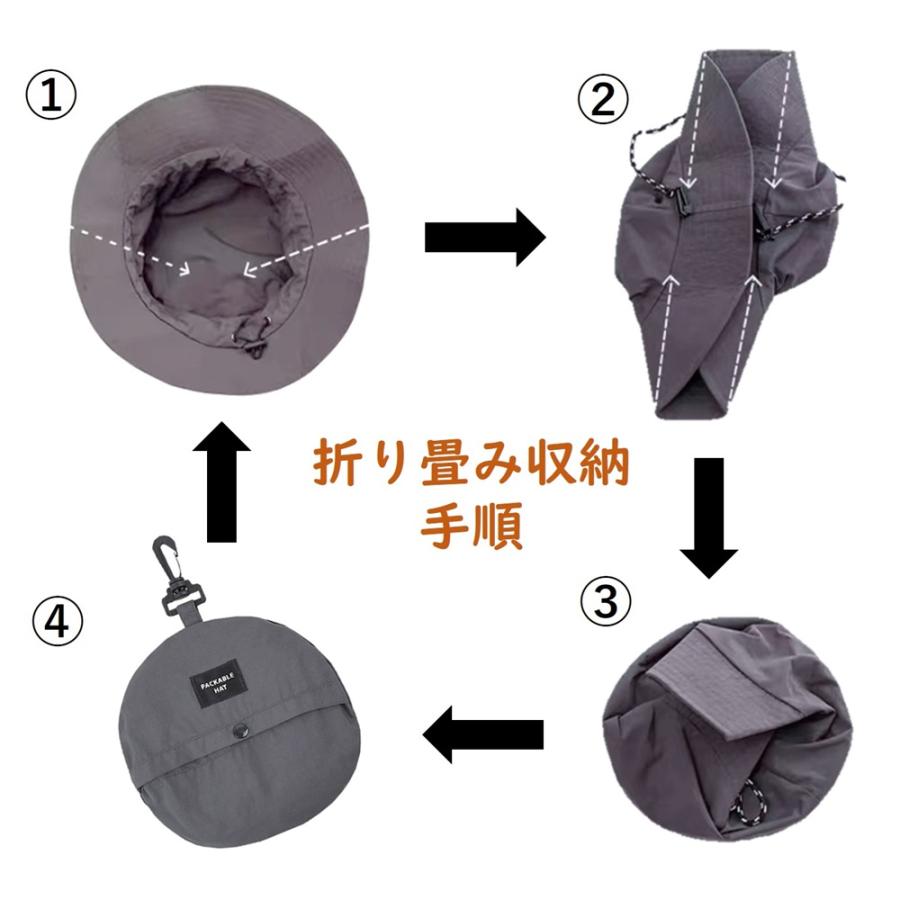 ①

②

折り畳み収納
手順

③

④

PACKABLE
HAT