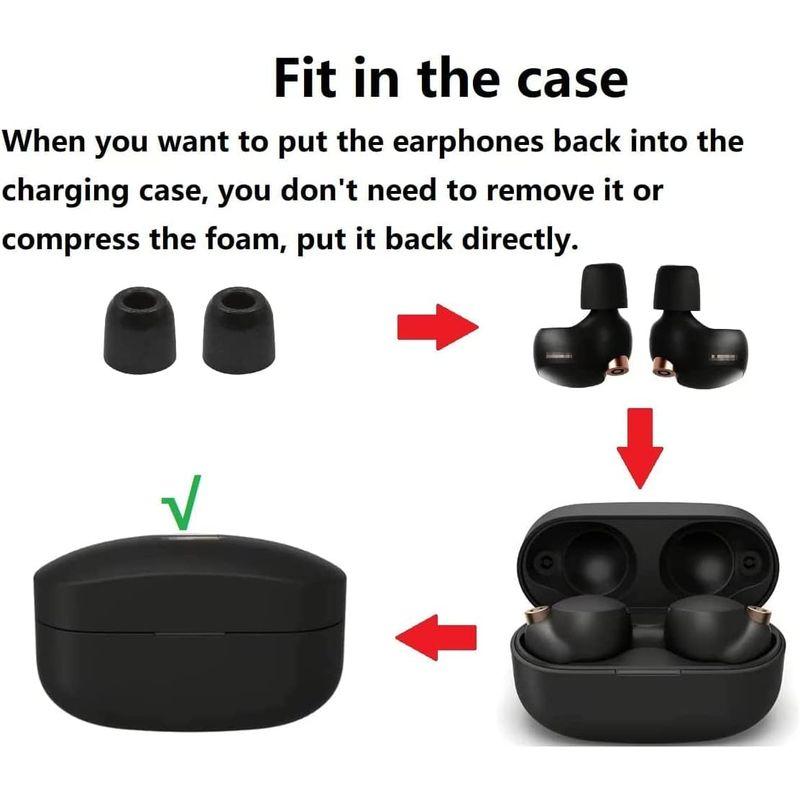 Fit in the case

When you want to put the earphones back into the charging case, you don't need to remove it or compress the foam, put it back directly.

√