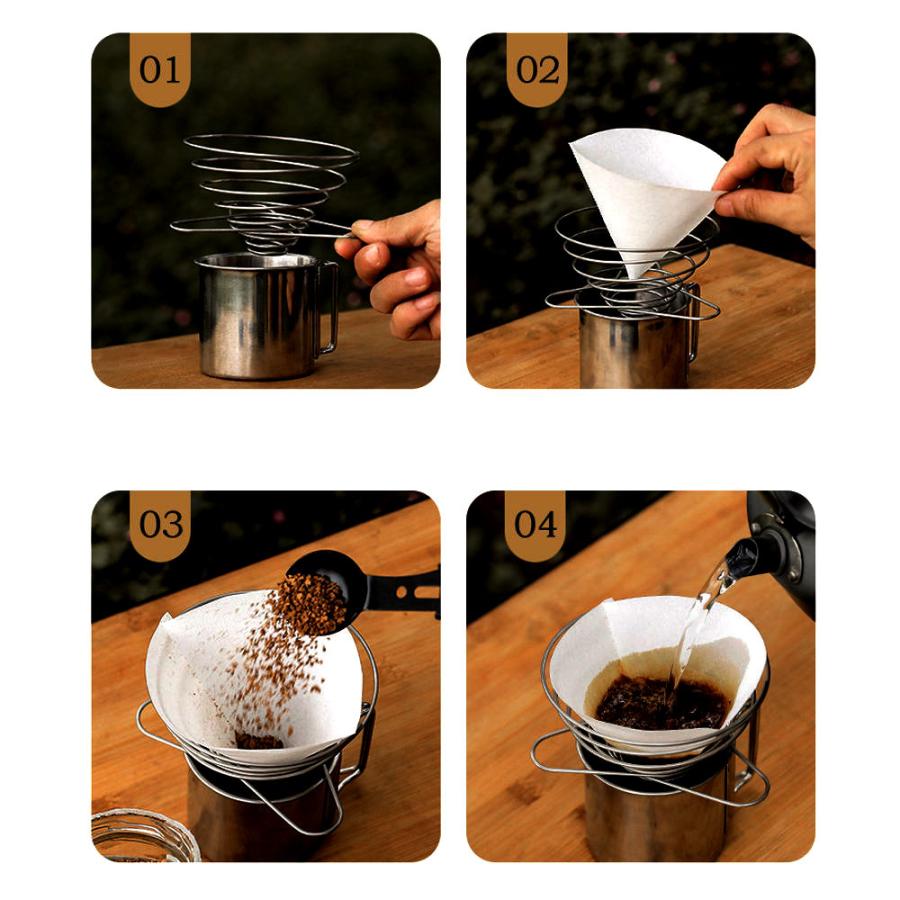 01

02

03

04