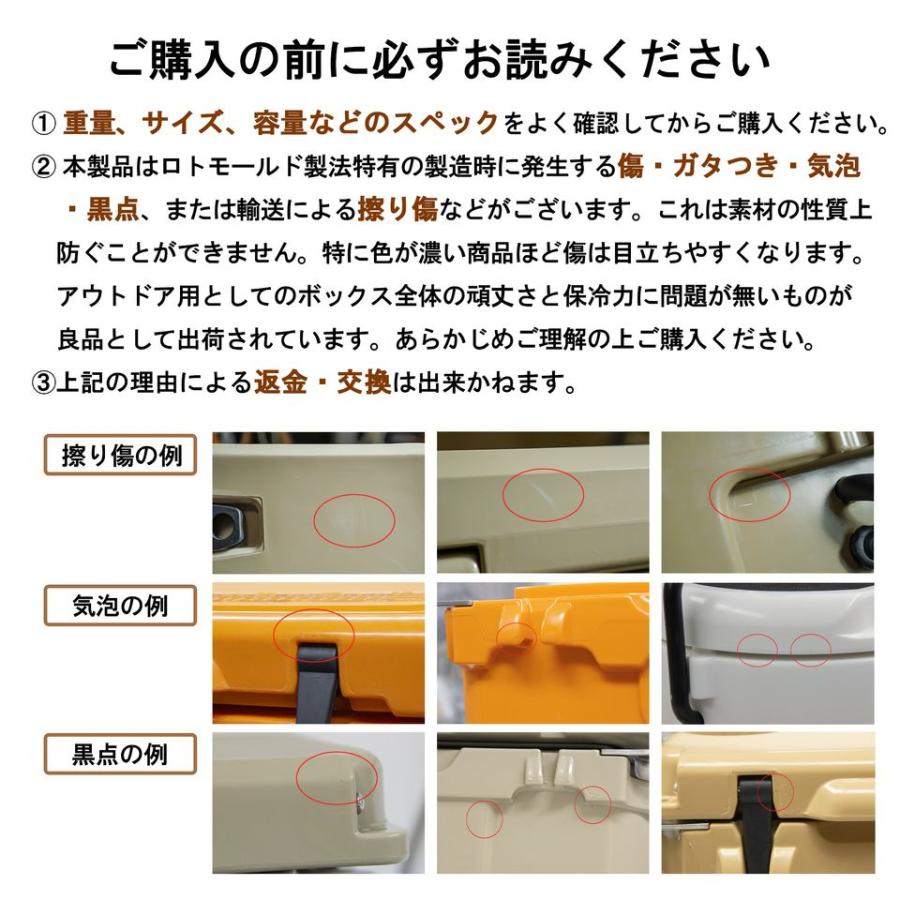 ご購入の前に必ずお読みください

① 重量、サイズ、容量などのスペックをよく確認してからご購入ください。

② 本製品はロトモールド製法特有の製造時に発生する傷・ガタつき・気泡・黒点、または輸送による擦り傷などがございます。これは素材の性質上防ぐことができません。特に色が濃い商品ほど傷は目立ちやすくなります。アウトドア用としてのボックス全体の頑丈さと保冷力に問題が無いものが良品として出荷されています。あらかじめご理解の上ご購入ください。

③上記の理由による返金・交換は出来かねます。

擦り傷の例

気泡の例

黒点の例