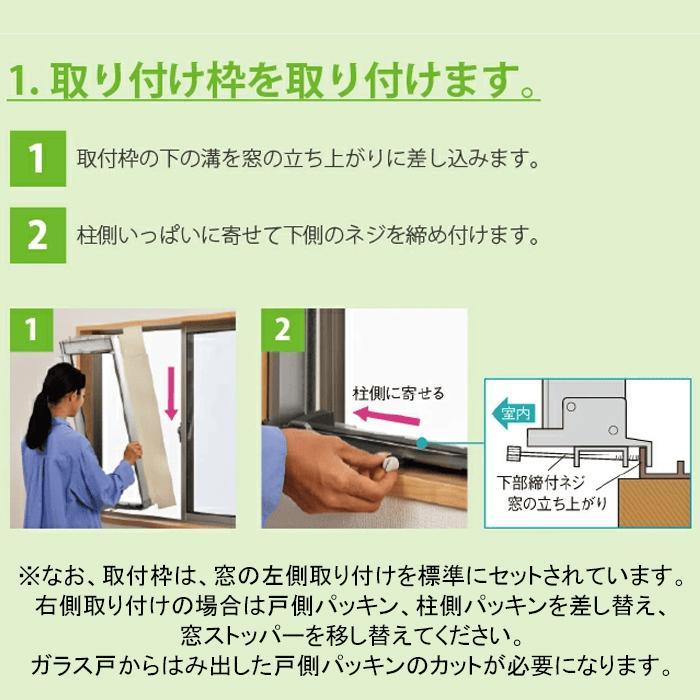 1. 取り付け枠を取り付けます。

1 取付枠の下の溝を窓の立ち上がりに差し込みます。

2 柱側いっぱいに寄せて下側のネジを締め付けます。

1

2

柱側に寄せる

室内

下部締付ネジ
窓の立ち上がり

※なお、取付枠は、窓の左側取り付けを標準にセットされています。
右側取り付けの場合は戸側パッキン、柱側パッキンを差し替え、
窓ストッパーを移し替えてください。
ガラス戸からはみ出した戸側パッキンのカットが必要になります。