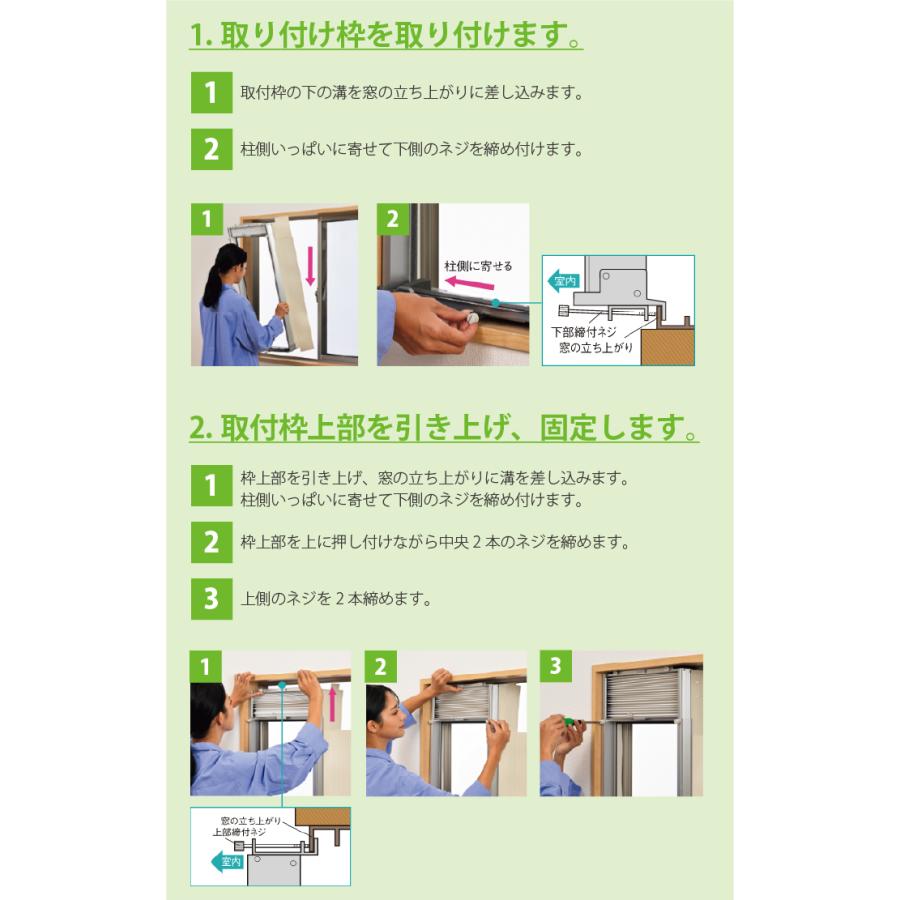 1. 取り付け枠を取り付けます。

1 取付枠の下の溝を窓の立ち上がりに差し込みます。

2 柱側いっぱいに寄せて下側のネジを締め付けます。

1

2

柱側に寄せる

室内

下部締付ネジ
窓の立ち上がり

2. 取付枠上部を引き上げ、固定します。

1 枠上部を引き上げ、窓の立ち上がりに溝を差し込みます。
柱側いっぱいに寄せて下側のネジを締め付けます。

2 枠上部を上に押し付けながら中央 2 本のネジを締めます。

3 上側のネジを 2 本締めます。

1

2

3

窓の立ち上がり
上部締付ネジ

室内