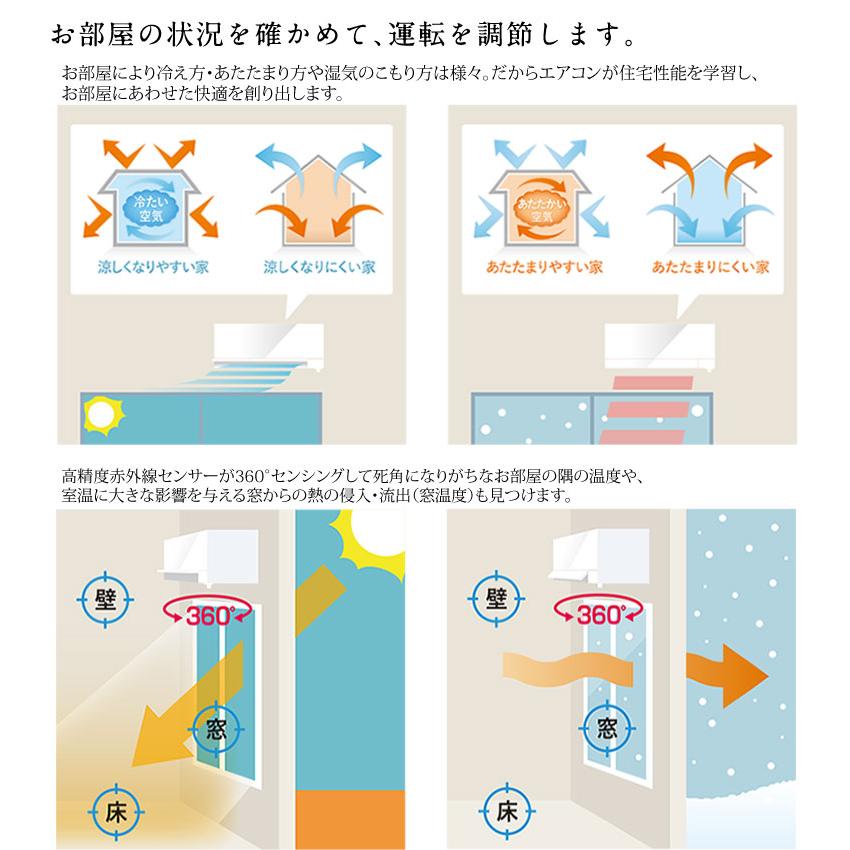 お部屋の状況を確かめて、運転を調節します。

お部屋により冷え方・あたたまり方や湿気のこもり方は様々。だからエアコンが住宅性能を学習し、お部屋にあわせた快適を創り出します。

冷たい空気

涼しくなりやすい家

涼しくなりにくい家

あたたかい空気

あたたまりやすい家

あたたまりにくい家

高精度赤外線センサーが360°センシングして死角になりがちなお部屋の隅の温度や、室温に大きな影響を与える窓からの熱の侵入・流出（窓温度）も見つけます。

壁

360°

窓

床

壁

360°

窓

床