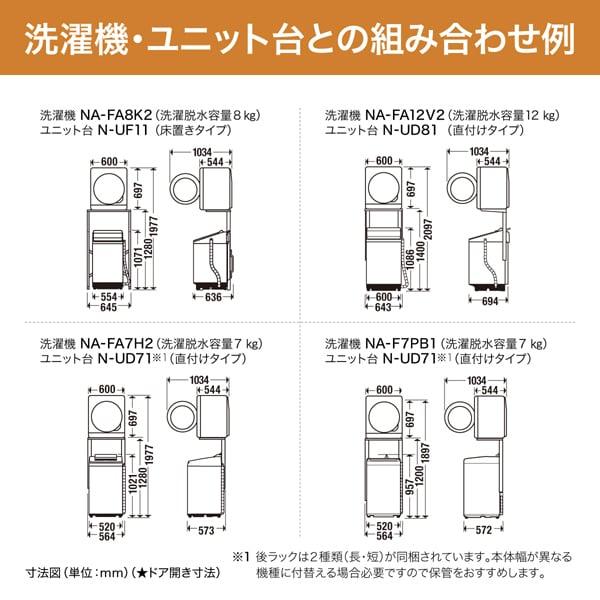 洗濯機・ユニット台との組み合わせ例

洗濯機 NA-FA8K2（洗濯脱水容量8 kg）
ユニット台 N-UF11（床置きタイプ）

600
697
1071
1280
1977
554
645
1034
544
636

洗濯機 NA-FA12V2（洗濯脱水容量12 kg）
ユニット台 N-UD81（直付けタイプ）

600
697
1086
1400
2097
600
643
1034
544
694

洗濯機 NA-FA7H2（洗濯脱水容量7 kg）
ユニット台 N-UD71※1（直付けタイプ）

600
697
1021
1280
1977
520
564
1034
544
573

洗濯機 NA-F7PB1（洗濯脱水容量7 kg）
ユニット台 N-UD71※1（直付けタイプ）

600
697
957
1200
1897
520
564
1034
544
572

寸法図（単位：mm）（★ドア開き寸法）

※1 後ラックは2種類（長・短）が同梱されています。本体幅が異なる機種に付替える場合必要ですので保管をおすすめします。