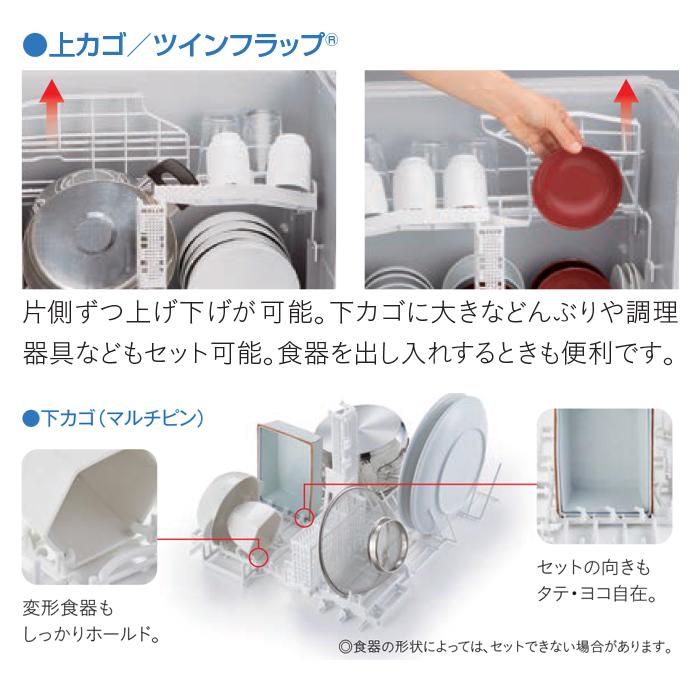 ●上カゴ／ツインフラップ®

片側ずつ上げ下げが可能。下カゴに大きなどんぶりや調理器具などもセット可能。食器を出し入れするときも便利です。

●下カゴ（マルチピン）

変形食器もしっかりホールド。

セットの向きもタテ・ヨコ自在。

◎食器の形状によっては、セットできない場合があります。