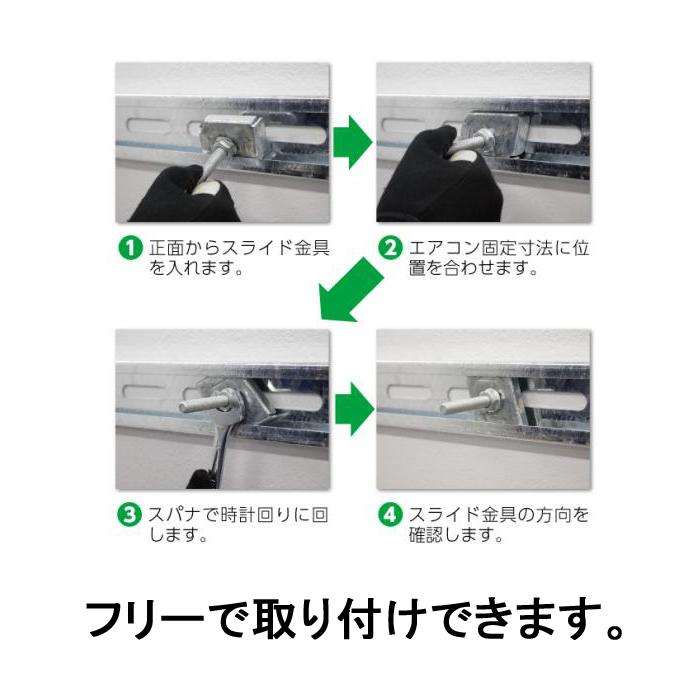 1 正面からスライド金具を入れます。

2 エアコン固定寸法に位置を合わせます。

3 スパナで時計回りに回します。

4 スライド金具の方向を確認します。

フリーで取り付けできます。