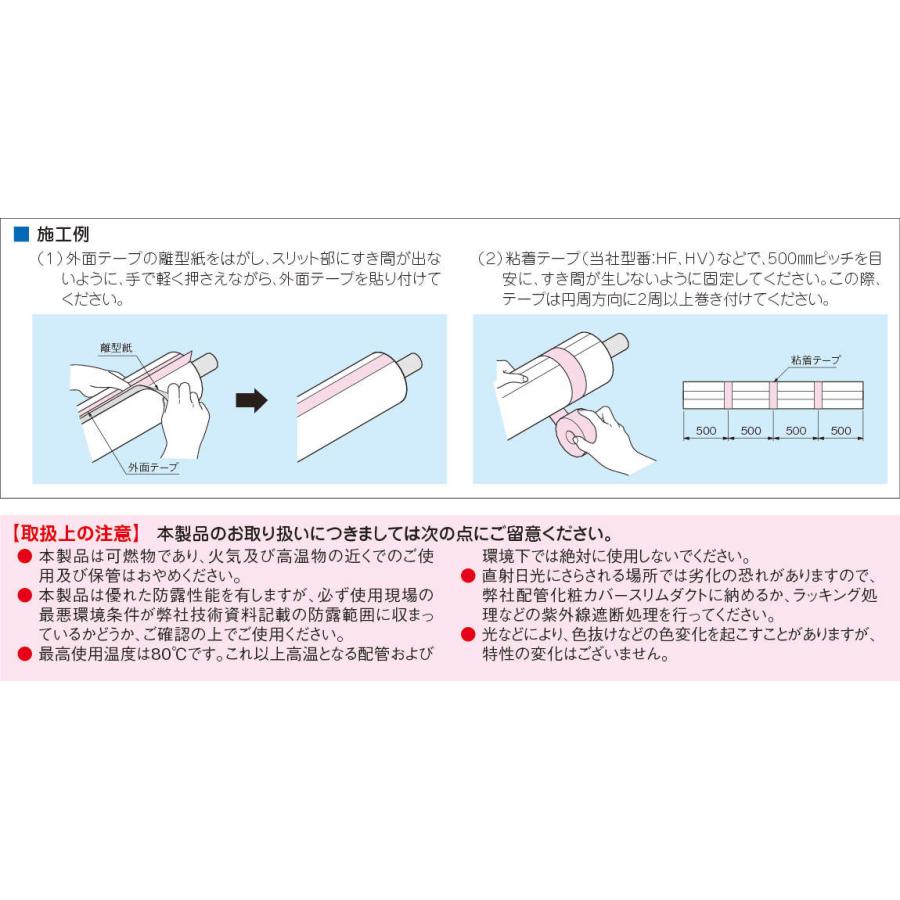 ■ 施工例

（1）外面テープの離型紙をはがし、スリット部にすき間が出ないように、手で軽く押さえながら、外面テープを貼り付けてください。

離型紙

外面テープ

（2）粘着テープ（当社型番:HF、HV）などで、500㎜ピッチを目安に、すき間が生じないように固定してください。この際、テープは円周方向に2周以上巻き付けてください。

粘着テープ

500 500 500 500

【取扱上の注意】 本製品のお取り扱いにつきましては次の点にご留意ください。

● 本製品は可燃物であり、火気及び高温物の近くでのご使用及び保管はおやめください。
● 本製品は優れた防露性能を有しますが、必ず使用現場の最悪環境条件が弊社技術資料記載の防露範囲に収まっているかどうか、ご確認の上でご使用ください。
● 最高使用温度は80℃です。これ以上高温となる配管および環境下では絶対に使用しないでください。
● 直射日光にさらされる場所では劣化の恐れがありますので、弊社配管化粧カバースリムダクトに納めるか、ラッキング処理などの紫外線遮断処理を行ってください。
● 光などにより、色抜けなどの色変化を起こすことがありますが、特性の変化はございません。