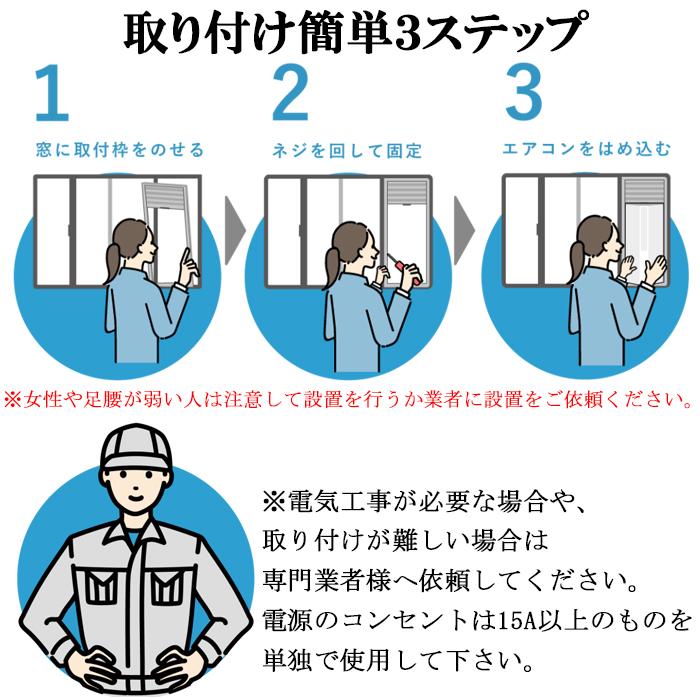 取り付け簡単3ステップ

1
窓に取付枠をのせる

2
ネジを回して固定

3
エアコンをはめ込む

※女性や足腰が弱い人は注意して設置を行うか業者に設置をご依頼ください。

※電気工事が必要な場合や、取り付けが難しい場合は専門業者様へ依頼してください。電源のコンセントは15A以上のものを単独で使用して下さい。