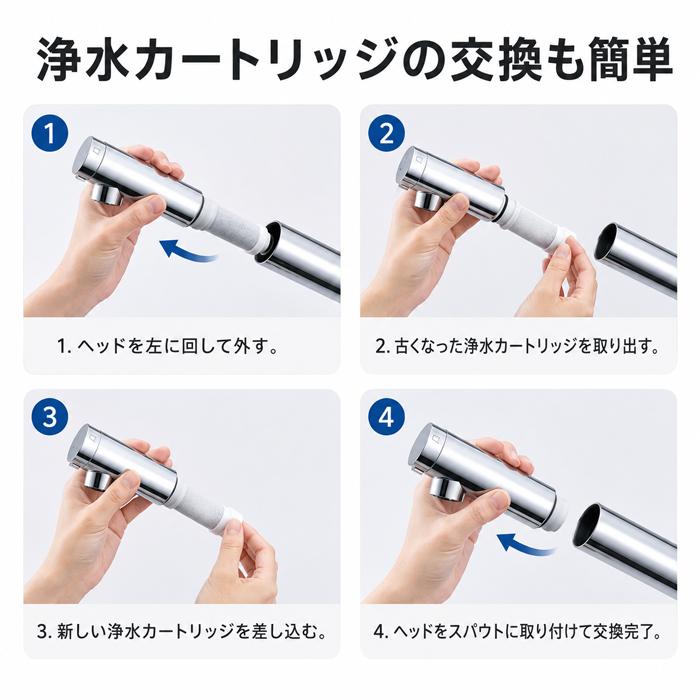 浄水カートリッジの交換も簡単

1

1. ヘッドを左に回して外す。

2

2. 古くなった浄水カートリッジを取り出す。

3

3. 新しい浄水カートリッジを差し込む。

4

4. ヘッドをスパウトに取り付けて交換完了。