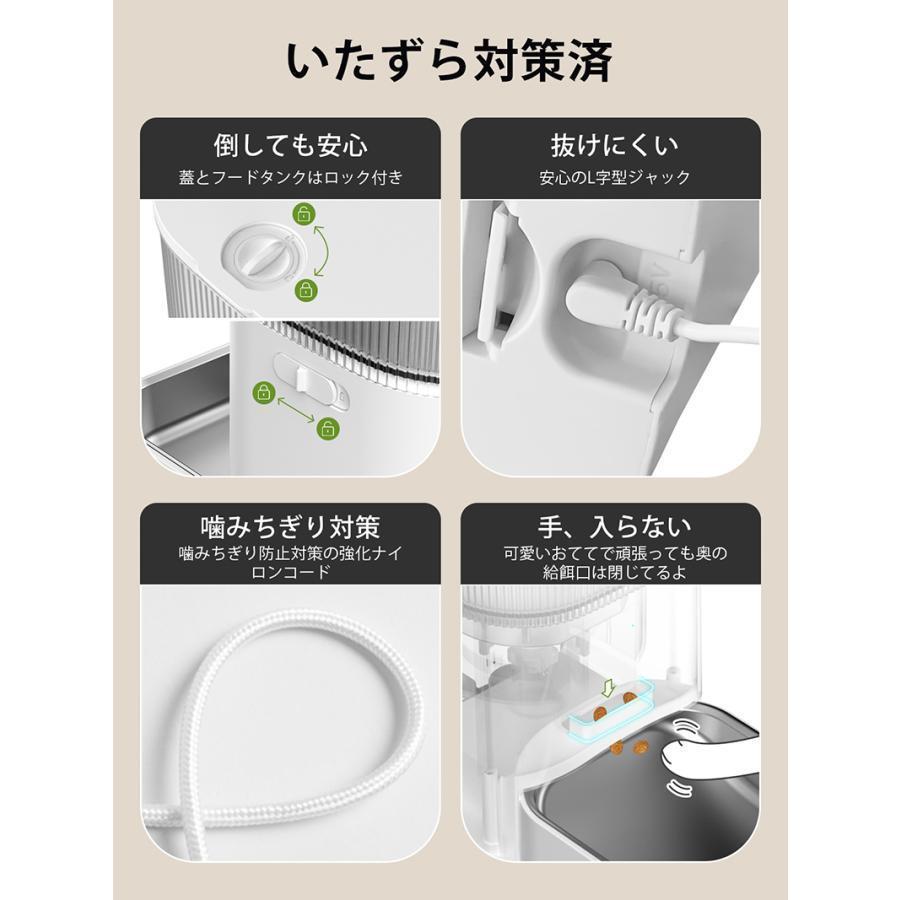 いたずら対策済

倒しても安心
蓋とフードタンクはロック付き

抜けにくい
安心のL字型ジャック

噛みちぎり対策
噛みちぎり防止対策の強化ナイロンコード

手、入らない
可愛いおててで頑張っても奥の給餌口は閉じてるよ