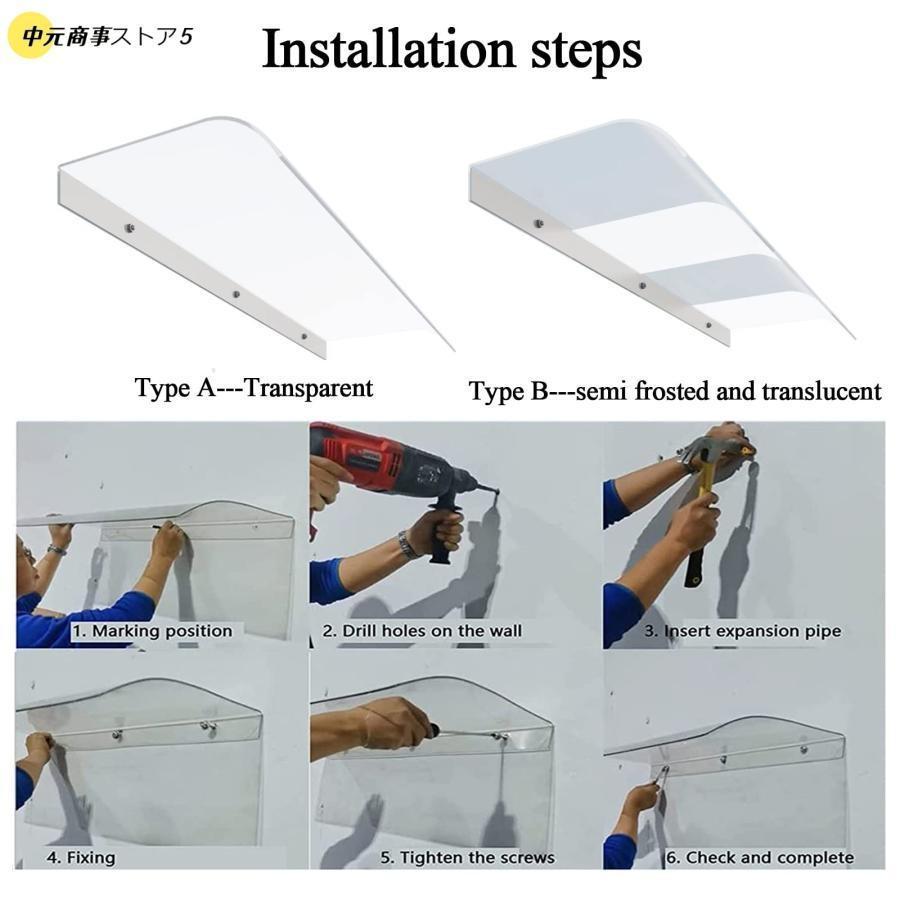 中元商事ストア5

Installation steps

Type A---Transparent

Type B---semi frosted and translucent

1. Marking position

2. Drill holes on the wall

3. Insert expansion pipe

4. Fixing

5. Tighten the screws

6. Check and complete