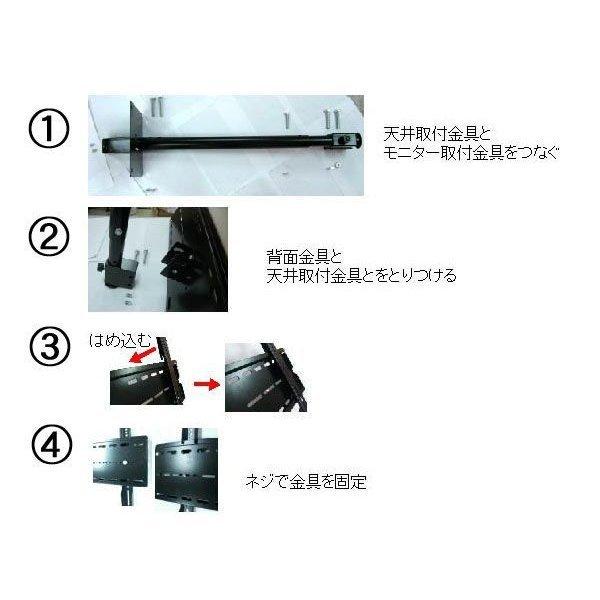 ①

天井取付金具と
モニター取付金具をつなぐ

②

背面金具と
天井取付金具とをとりつける

③

はめ込む

④

ネジで金具を固定