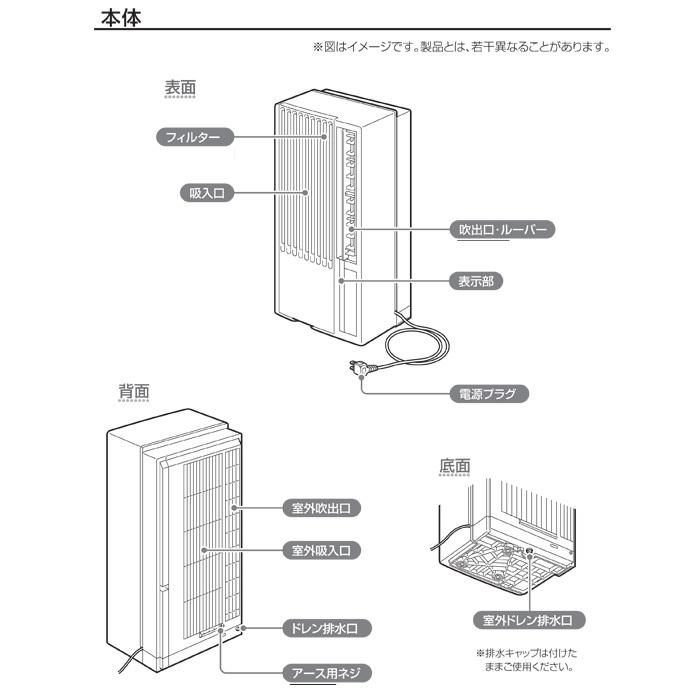 本体

※図はイメージです。製品とは、若干異なることがあります。

表面

フィルター

吸入口

吹出口・ルーバー

表示部

電源プラグ

背面

室外吹出口

室外吸入口

ドレン排水口

アース用ネジ

底面

室外ドレン排水口

※排水キャップは付けたままご使用ください。