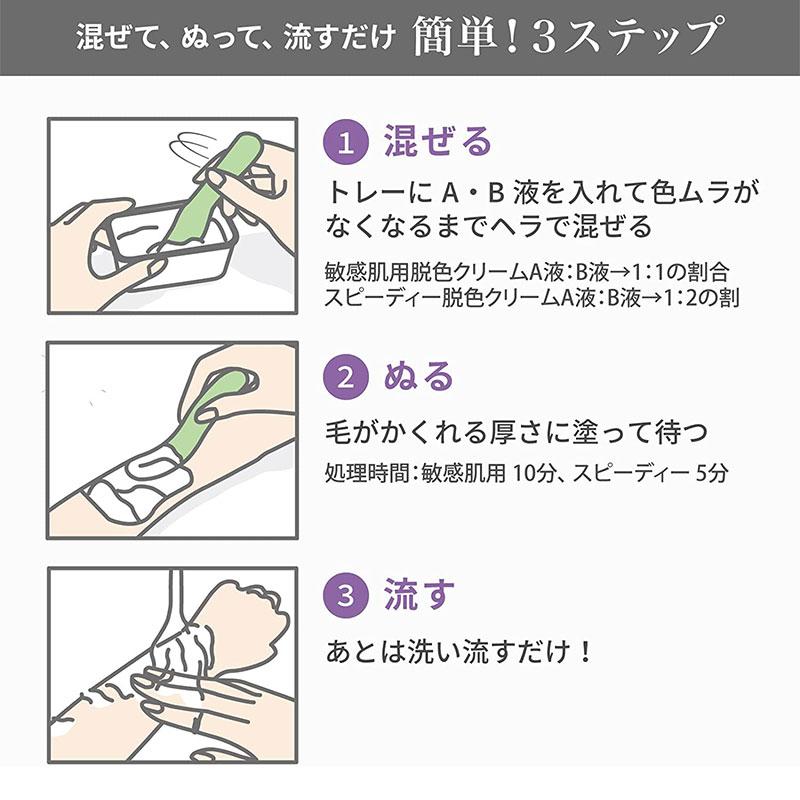 混ぜて、ぬって、流すだけ 簡単！3ステップ

1 混ぜる

トレーに A・B 液を入れて色ムラがなくなるまでヘラで混ぜる

敏感肌用脱色クリームA液：B液→1：1の割合
スピーディー脱色クリームA液：B液→1：2の割

2 ぬる

毛がかくれる厚さに塗って待つ

処理時間：敏感肌用 10分、スピーディー 5分

3 流す

あとは洗い流すだけ！