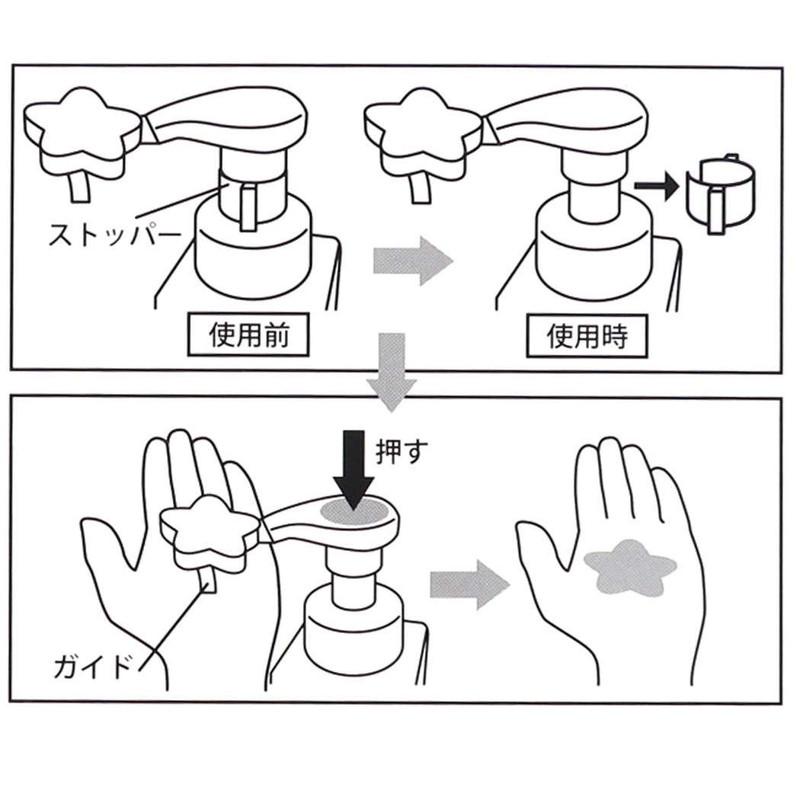 ストッパー

使用前

使用時

押す

ガイド