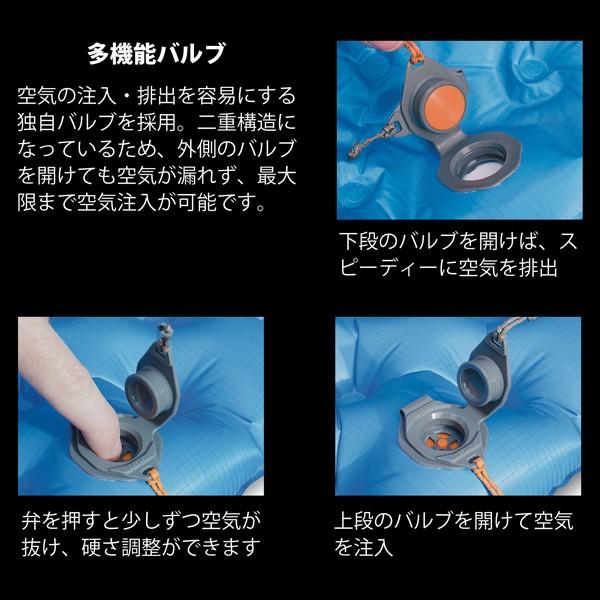 多機能バルブ

空気の注入・排出を容易にする独自バルブを採用。二重構造になっているため、外側のバルブを開けても空気が漏れず、最大限まで空気注入が可能です。

下段のバルブを開けば、スピーディーに空気を排出

弁を押すと少しずつ空気が抜け、硬さ調整ができます

上段のバルブを開けて空気を注入