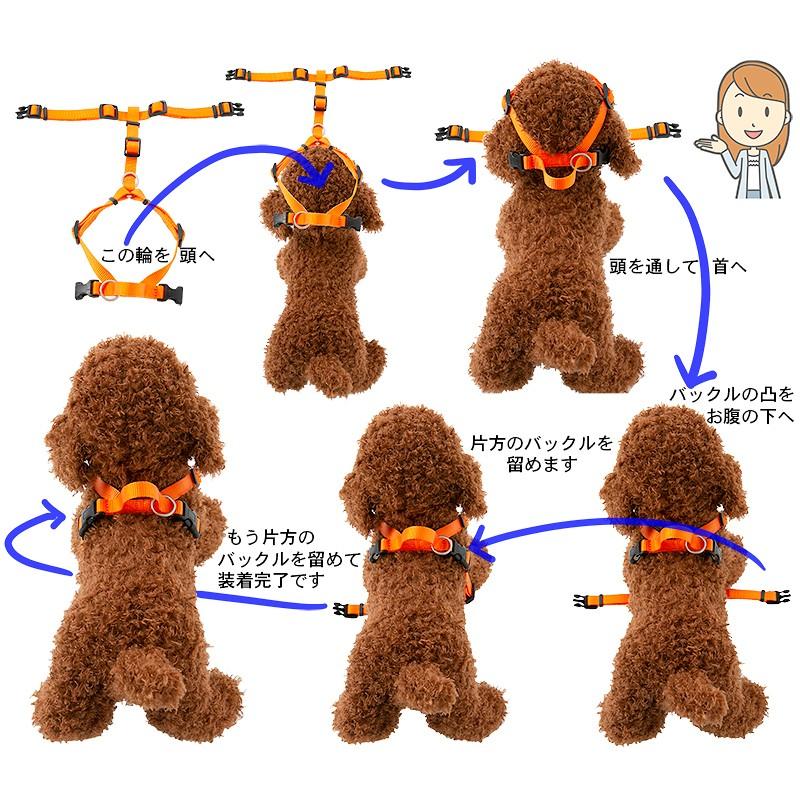 この輪を 頭へ

頭を通して 首へ

バックルの凸を
お腹の下へ

片方のバックルを
留めます

もう片方の
バックルを留めて
装着完了です