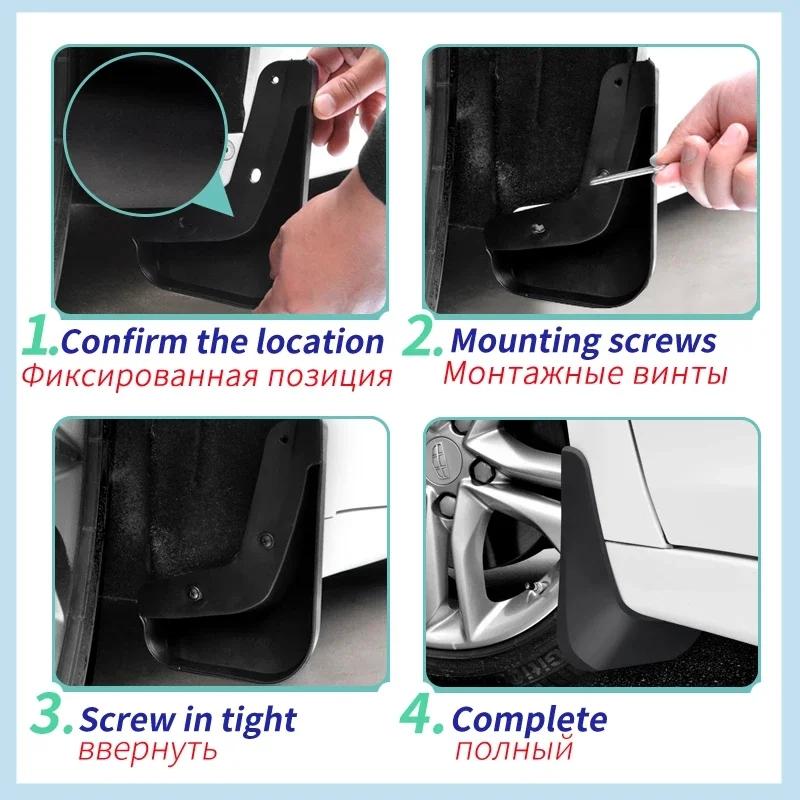 1. Confirm the location
Фиксированная позиция

2. Mounting screws
Монтажные винты

3. Screw in tight
ввернуть

4. Complete
полный