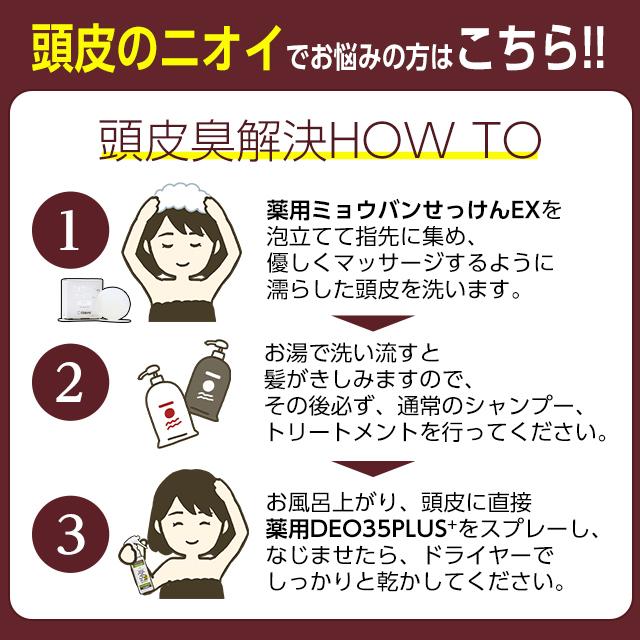 頭皮のニオイでお悩みの方はこちら!!

頭皮臭解決HOW TO

1

薬用ミョウバンせっけんEXを泡立てて指先に集め、優しくマッサージするように濡らした頭皮を洗います。

2

お湯で洗い流すと髪がきしみますので、その後必ず、通常のシャンプー、トリートメントを行ってください。

3

お風呂上がり、頭皮に直接薬用DEO35PLUS⁺をスプレーし、なじませたら、ドライヤーでしっかりと乾かしてください。