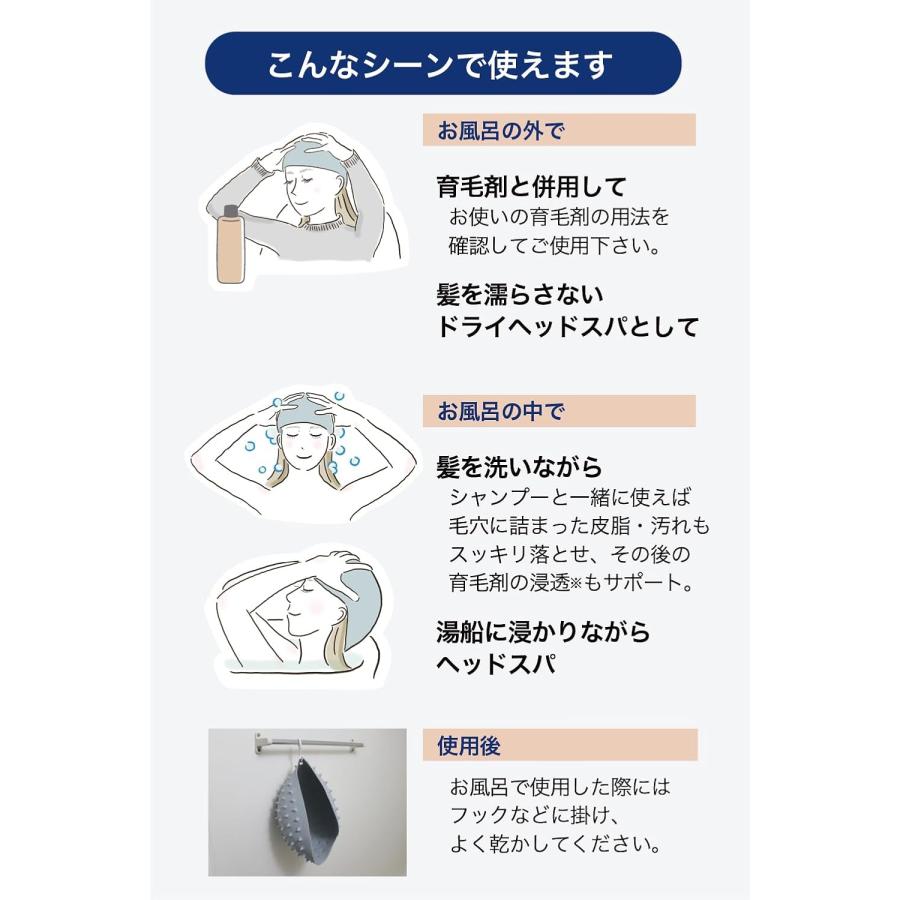 こんなシーンで使えます

お風呂の外で

育毛剤と併用して
お使いの育毛剤の用法を確認してご使用下さい。

髪を濡らさない
ドライヘッドスパとして

お風呂の中で

髪を洗いながら
シャンプーと一緒に使えば毛穴に詰まった皮脂・汚れもスッキリ落とせ、その後の育毛剤の浸透※もサポート。

湯船に浸かりながら
ヘッドスパ

使用後

お風呂で使用した際にはフックなどに掛け、よく乾かしてください。