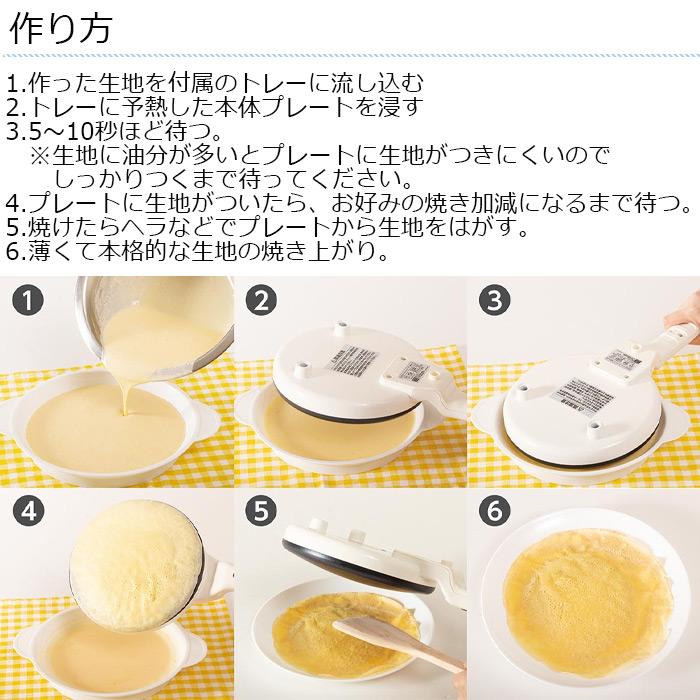 作り方

1.作った生地を付属のトレーに流し込む
2.トレーに予熱した本体プレートを浸す
3.5～10秒ほど待つ。
※生地に油分が多いとプレートに生地がつきにくいので しっかりつくまで待ってください。
4.プレートに生地がついたら、お好みの焼き加減になるまで待つ。
5.焼けたらヘラなどでプレートから生地をはがす。
6.薄くて本格的な生地の焼き上がり。

1

2

3

4

5

6