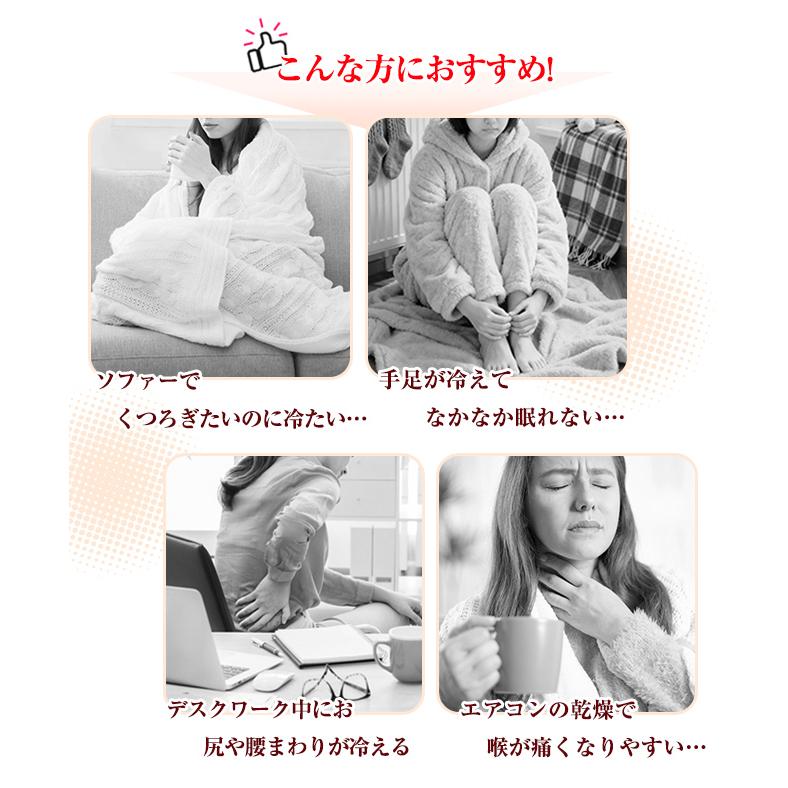 こんな方におすすめ!

ソファーで
くつろぎたいのに冷たい…

手足が冷えて
なかなか眠れない…

デスクワーク中にお
尻や腰まわりが冷える

エアコンの乾燥で
喉が痛くなりやすい…