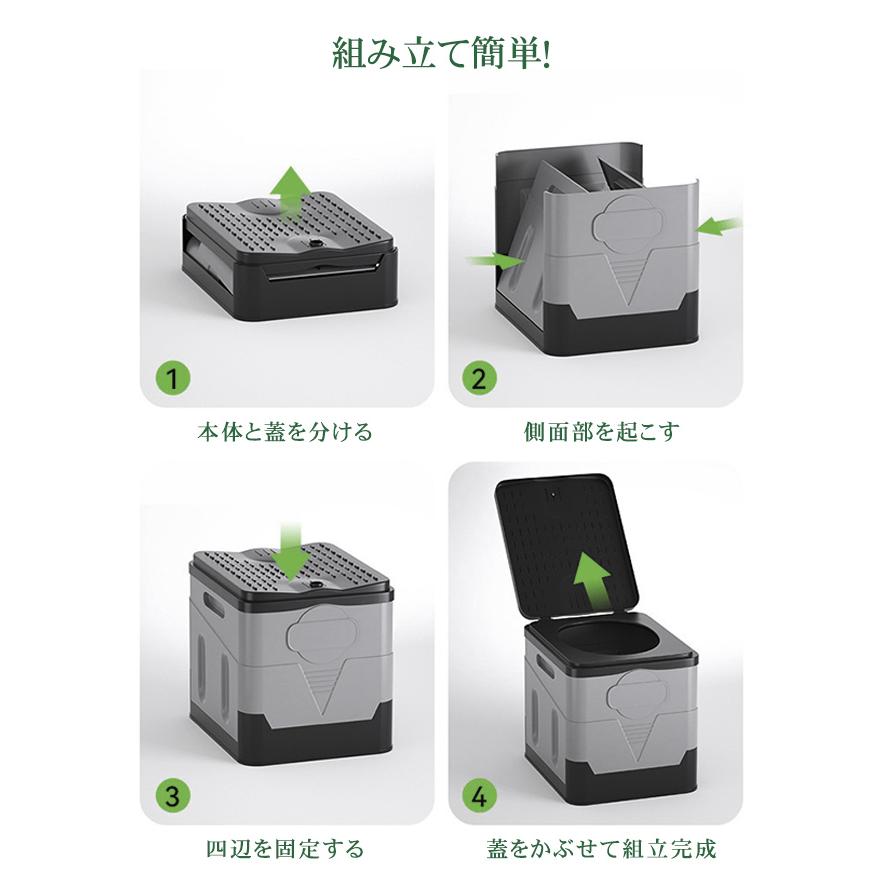 組み立て簡単!

1

本体と蓋を分ける

2

側面部を起こす

3

四辺を固定する

4

蓋をかぶせて組立完成