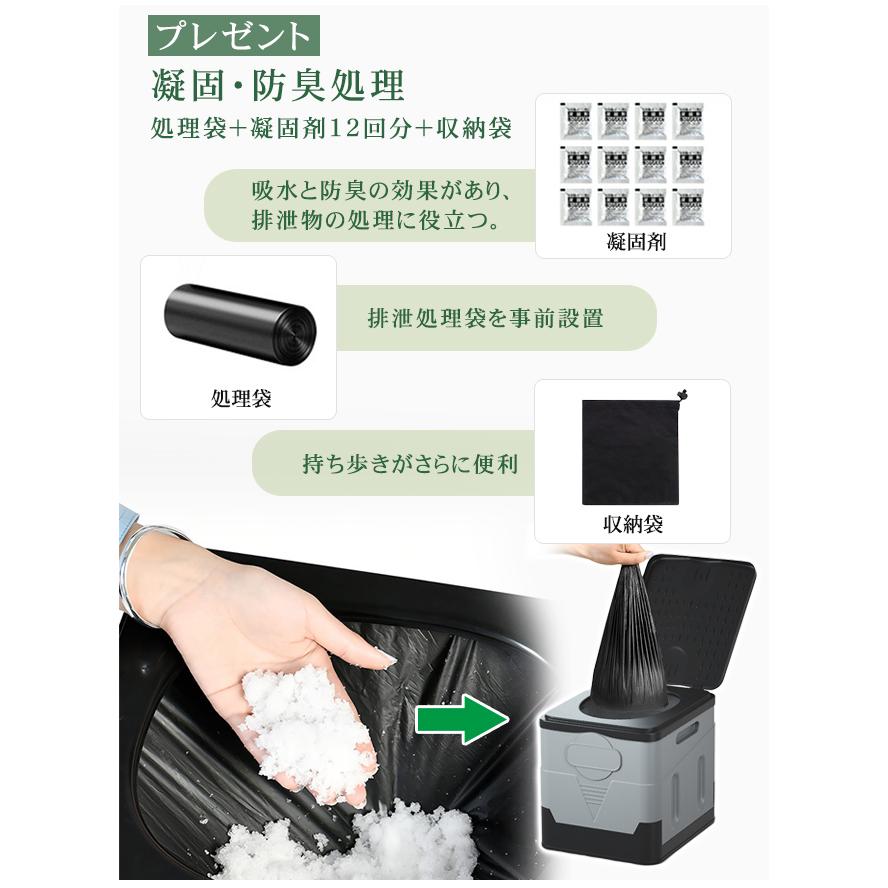 プレゼント

凝固・防臭処理

処理袋+凝固剤12回分+収納袋

吸水と防臭の効果があり、排泄物の処理に役立つ。

凝固剤

排泄処理袋を事前設置

処理袋

持ち歩きがさらに便利

収納袋