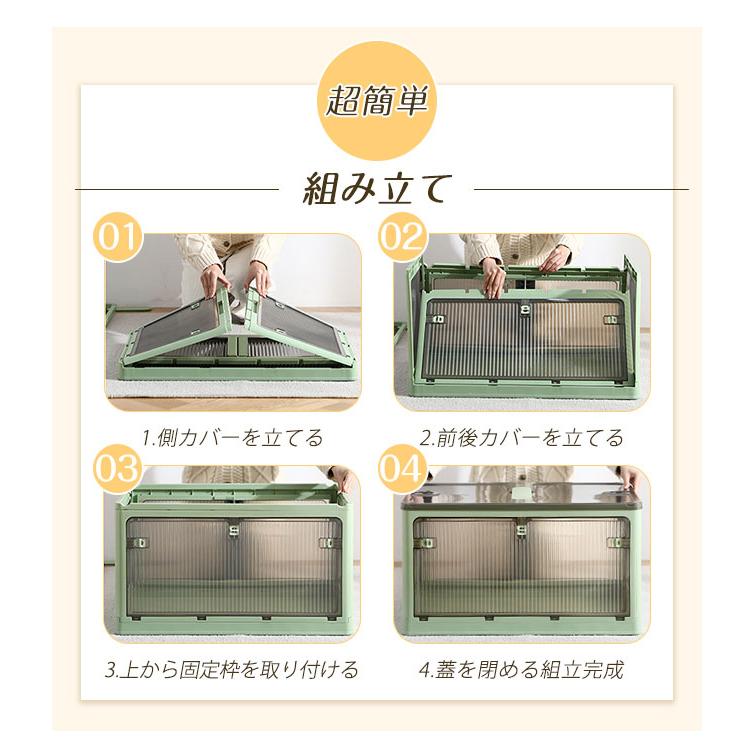 超簡単

組み立て

01

1.側カバーを立てる

02

2.前後カバーを立てる

03

3.上から固定枠を取り付ける

04

4.蓋を閉める組立完成