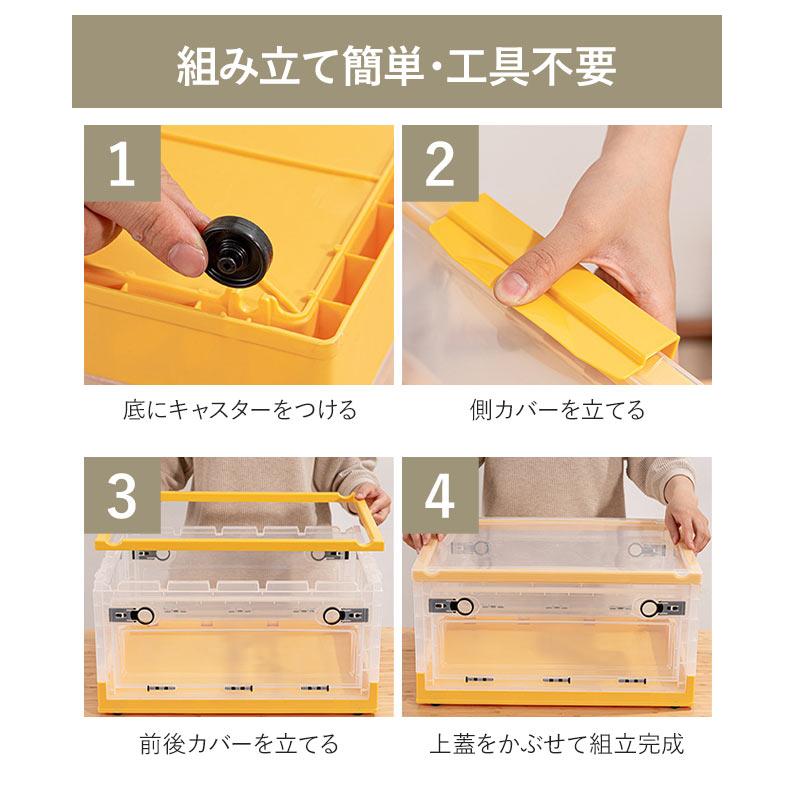 組み立て簡単・工具不要

1

底にキャスターをつける

2

側カバーを立てる

3

前後カバーを立てる

4

上蓋をかぶせて組立完成