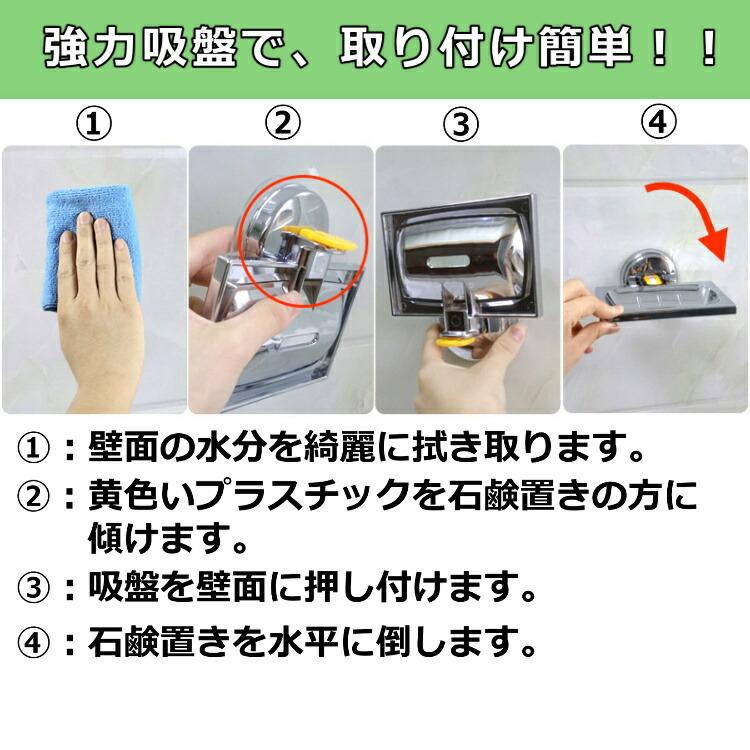 強力吸盤で、取り付け簡単！！

①

②

③

④

①：壁面の水分を綺麗に拭き取ります。

②：黄色いプラスチックを石鹸置きの方に傾けます。

③：吸盤を壁面に押し付けます。

④：石鹸置きを水平に倒します。