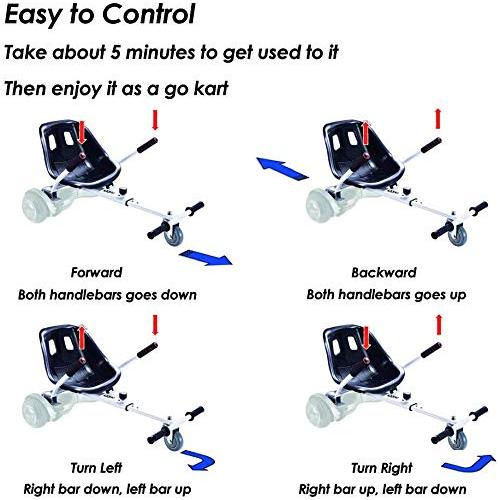 Easy to Control

Take about 5 minutes to get used to it

Then enjoy it as a go kart

Forward
Both handlebars goes down

Backward
Both handlebars goes up

Turn Left
Right bar down, left bar up

Turn Right
Right bar up, left bar down