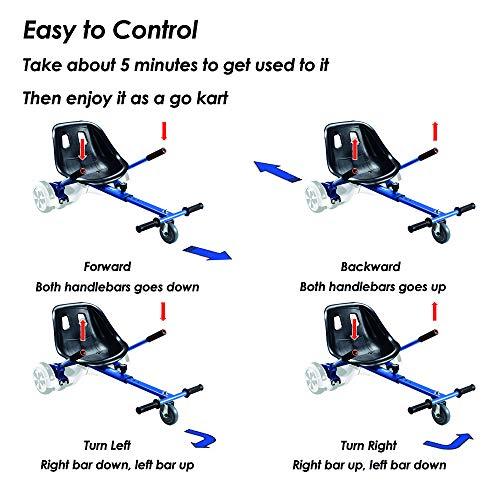 Easy to Control

Take about 5 minutes to get used to it

Then enjoy it as a go kart

Forward
Both handlebars goes down

Backward
Both handlebars goes up

Turn Left
Right bar down, left bar up

Turn Right
Right bar up, left bar down