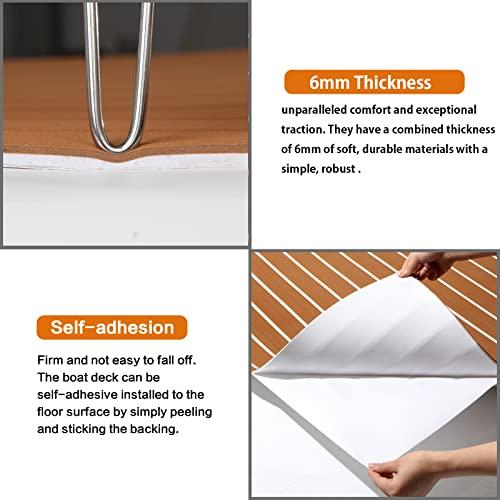 6mm Thickness

unparalleled comfort and exceptional traction. They have a combined thickness of 6mm of soft, durable materials with a simple, robust .

Self-adhesion

Firm and not easy to fall off. The boat deck can be self-adhesive installed to the floor surface by simply peeling and sticking the backing.